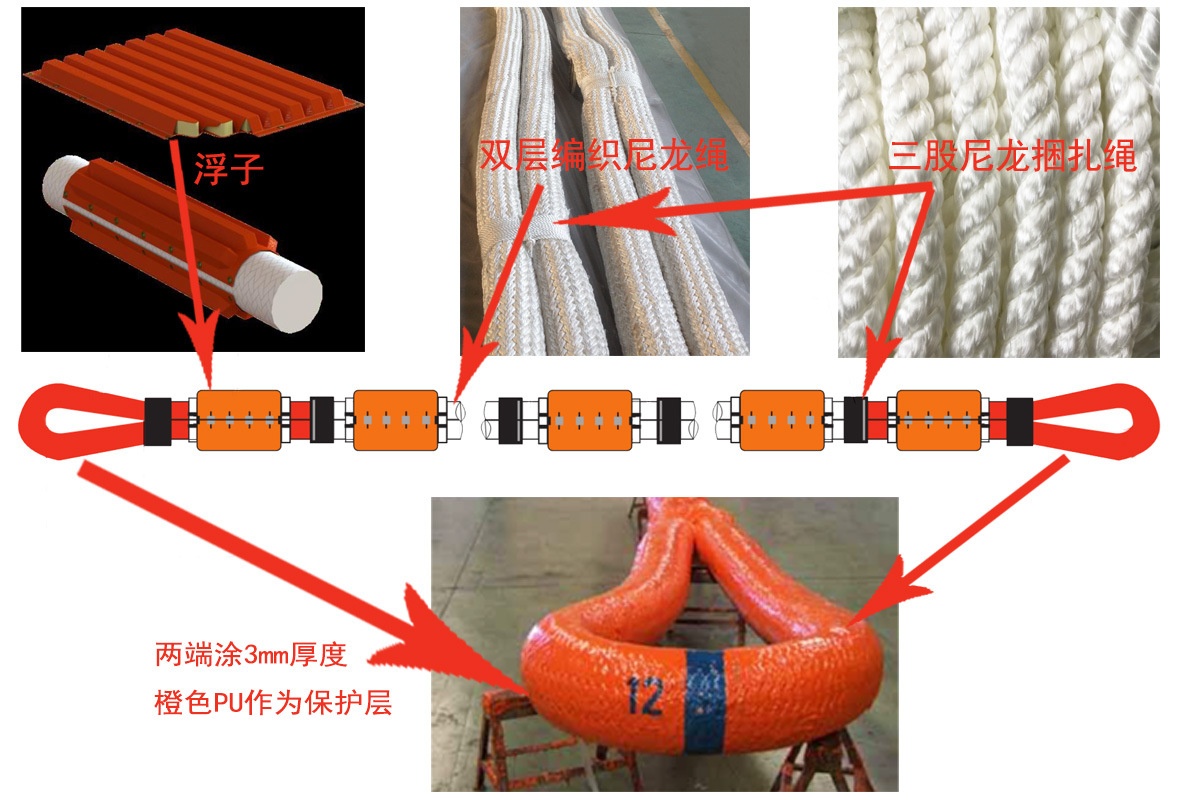 浮子

双层编织尼龙绳

三股尼龙捆扎绳

两端涂3mm厚度
橙色PU作为保护层

12