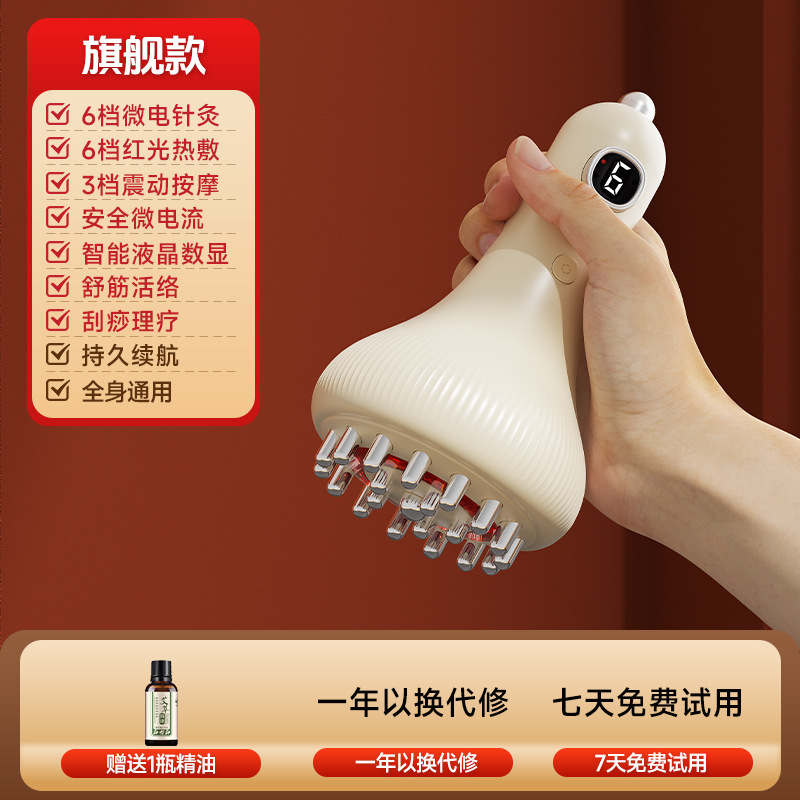 旗舰款

6档微电针灸
6档红光热敷
3档震动按摩
安全微电流
智能液晶数显
舒筋活络
刮痧理疗
持久续航
全身通用

6

一年以换代修
七天免费试用

赠送1瓶精油
一年以换代修
7天免费试用