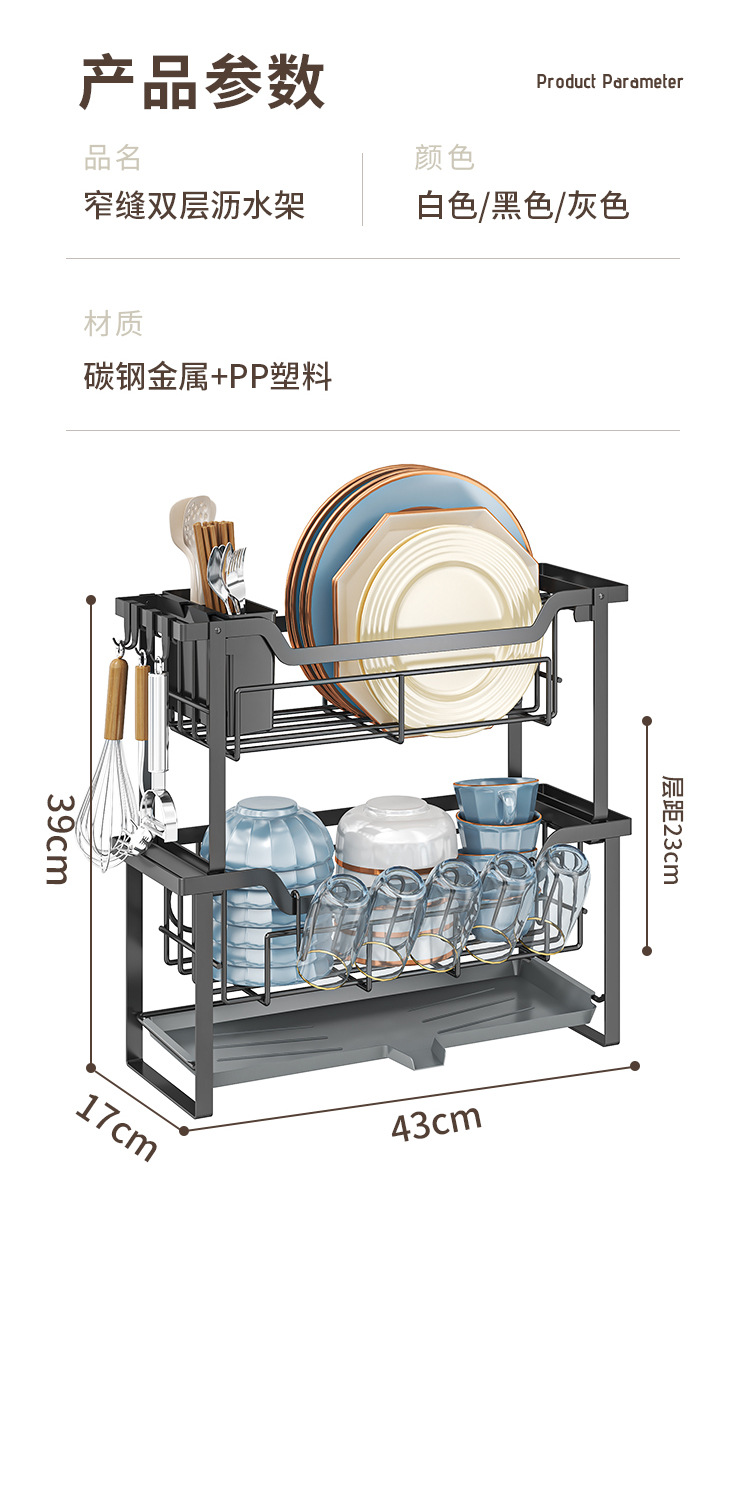 产品参数

Product Parameter

品名

窄缝双层沥水架

颜色

白色/黑色/灰色

材质

碳钢金属+PP塑料

39cm

层距23cm

17cm

43cm