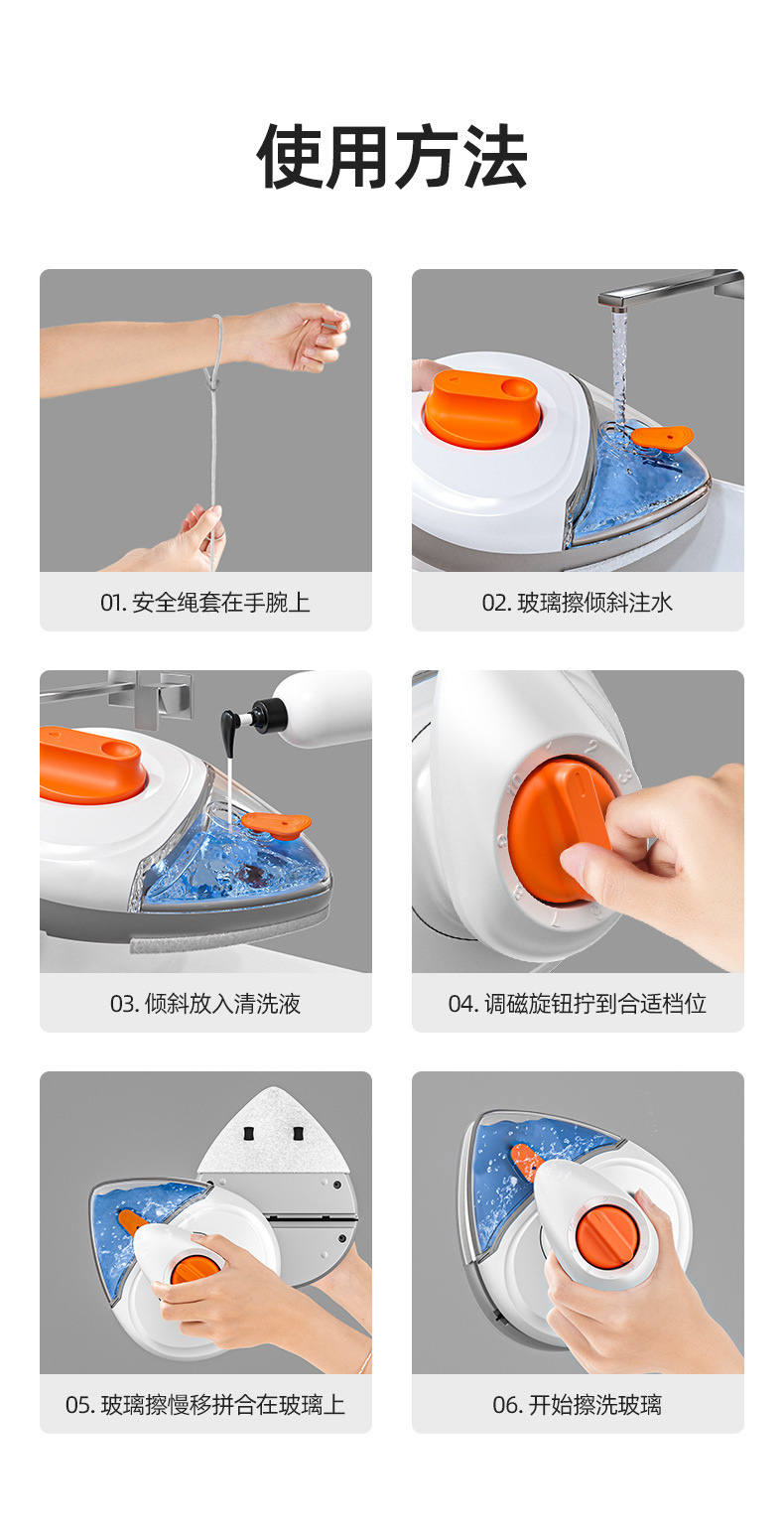 使用方法

01. 安全绳套在手腕上

02. 玻璃擦倾斜注水

03. 倾斜放入清洗液

04. 调磁旋钮拧到合适档位

05. 玻璃擦慢移拼合在玻璃上

06. 开始擦洗玻璃