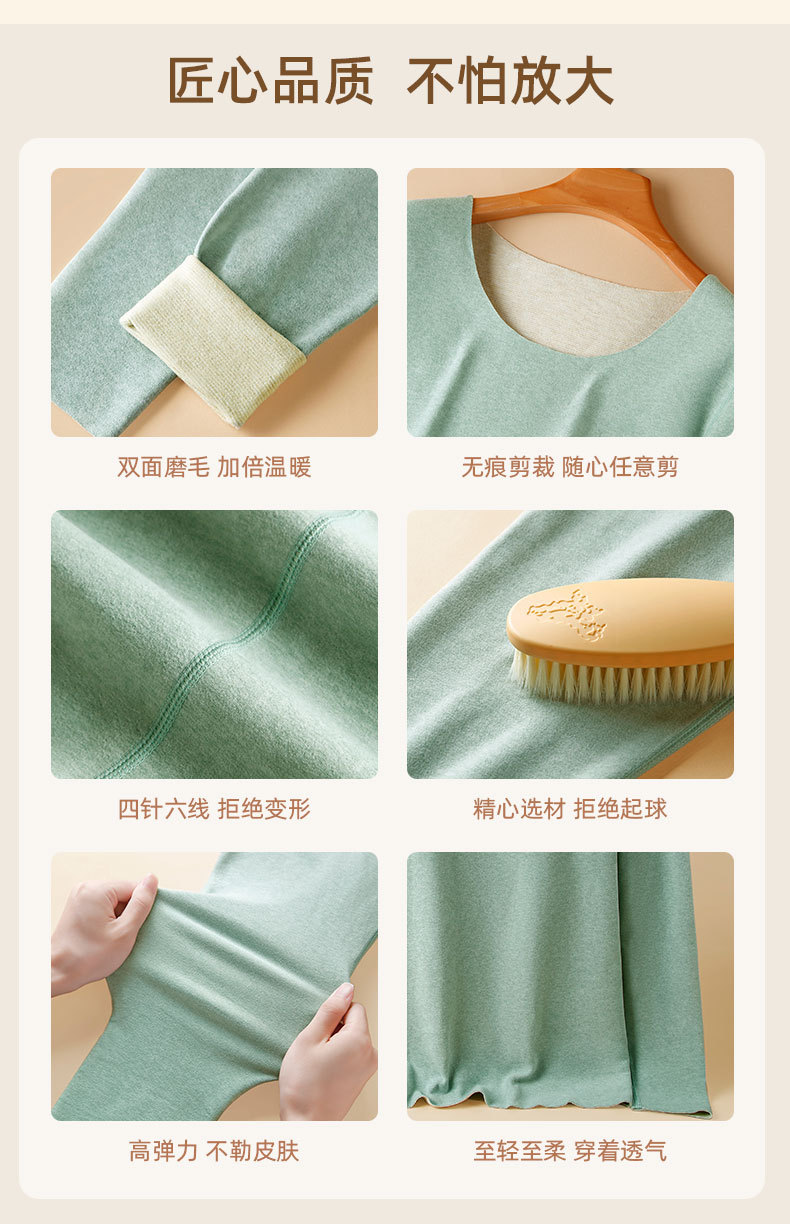 匠心品质 不怕放大

双面磨毛 加倍温暖

无痕剪裁 随心任意剪

四针六线 拒绝变形

精心选材 拒绝起球

高弹力 不勒皮肤

至轻至柔 穿着透气