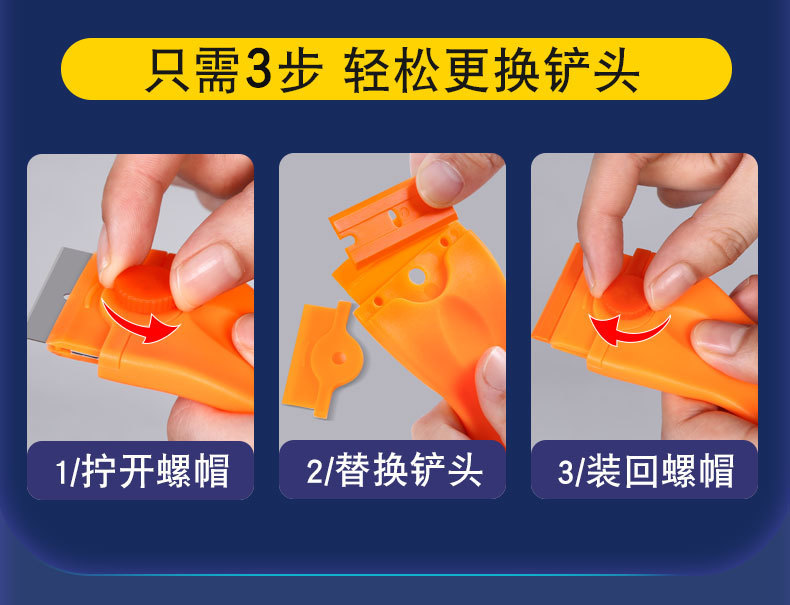 只需3步 轻松更换铲头

1/拧开螺帽

2/替换铲头

3/装回螺帽