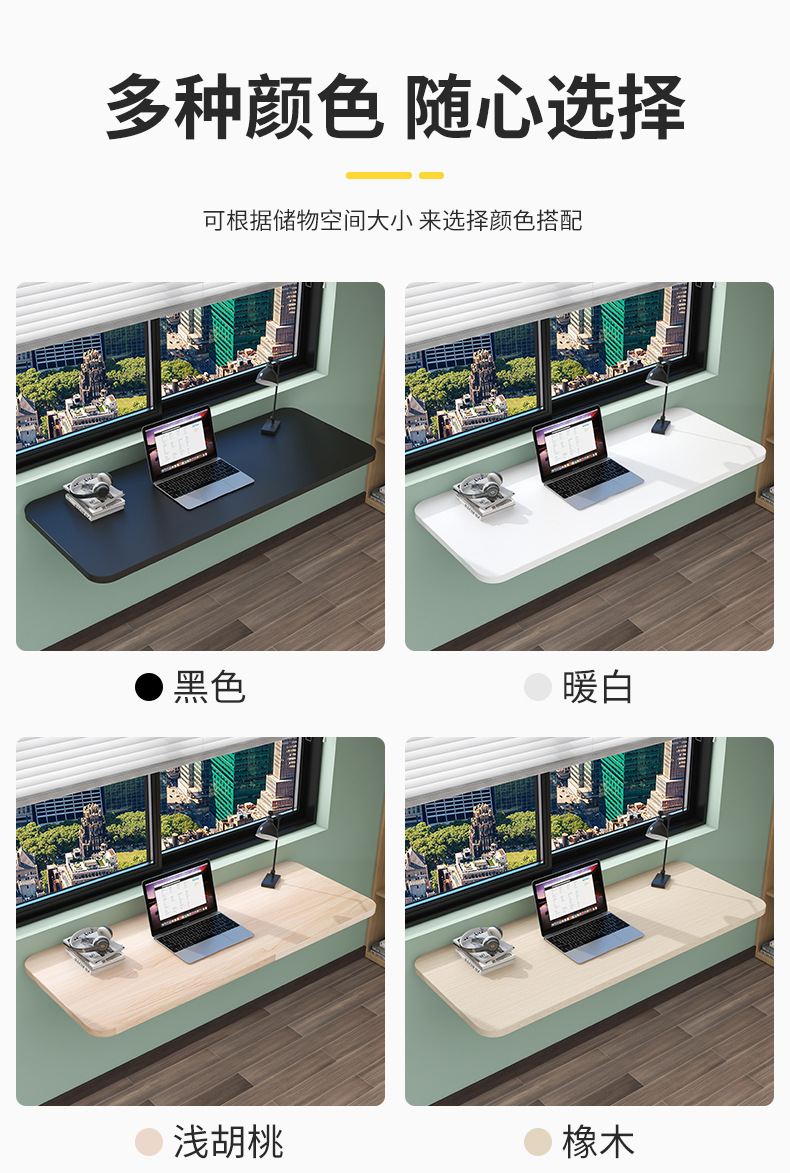 多种颜色 随心选择

可根据储物空间大小 来选择颜色搭配

黑色

暖白

浅胡桃

橡木