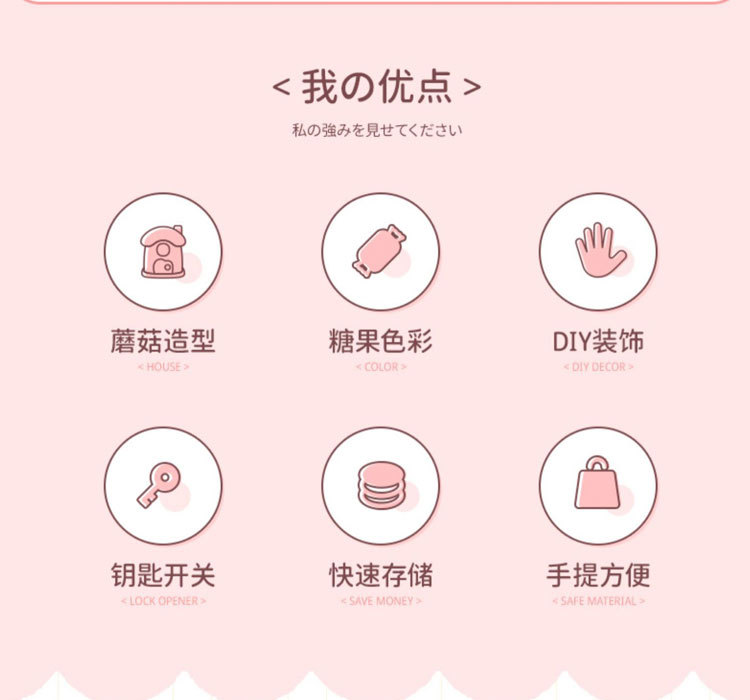 < 我の优点 >

私の強みを見せてください

蘑菇造型
< HOUSE >

糖果色彩
< COLOR >

DIY装饰
< DIY DECOR >

钥匙开关
< LOCK OPENER >

快速存储
< SAVE MONEY >

手提方便
< SAFE MATERIAL >