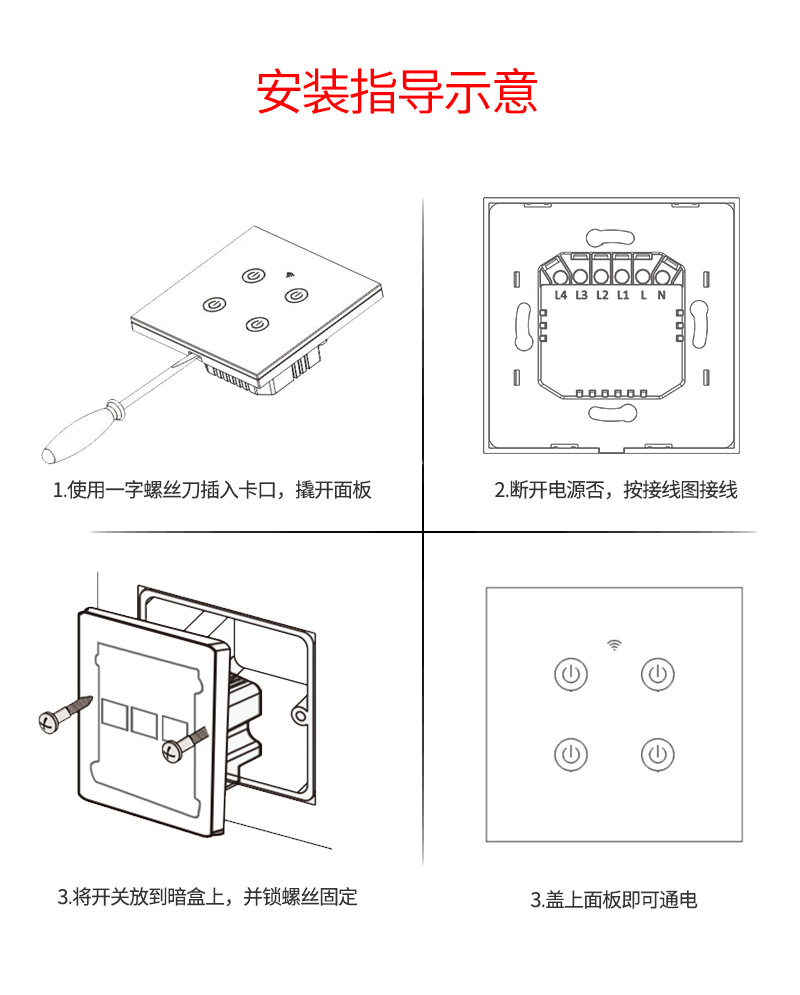 安装指导示意

1.使用一字螺丝刀插入卡口，撬开面板

L4 L3 L2 L1 L N

2.断开电源否，按接线图接线

3.将开关放到暗盒上，并锁螺丝固定

3.盖上面板即可通电