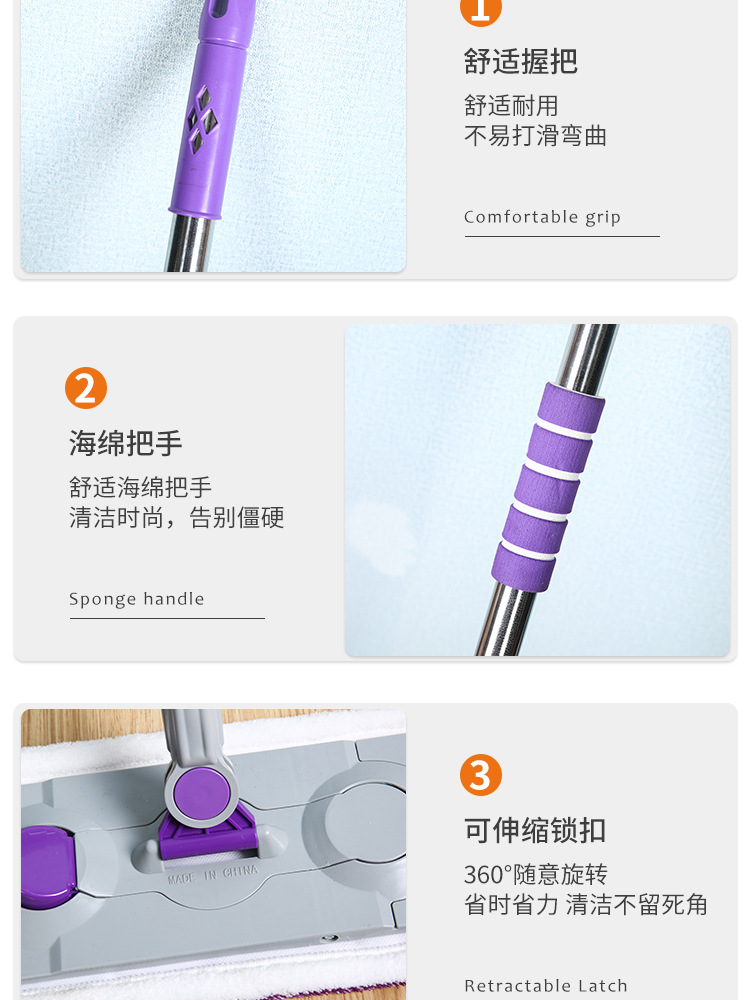 1

舒适握把

舒适耐用
不易打滑弯曲

Comfortable grip

2

海绵把手

舒适海绵把手
清洁时尚，告别僵硬

Sponge handle

MADE IN CHINA

3

可伸缩锁扣

360°随意旋转
省时省力 清洁不留死角

Retractable Latch