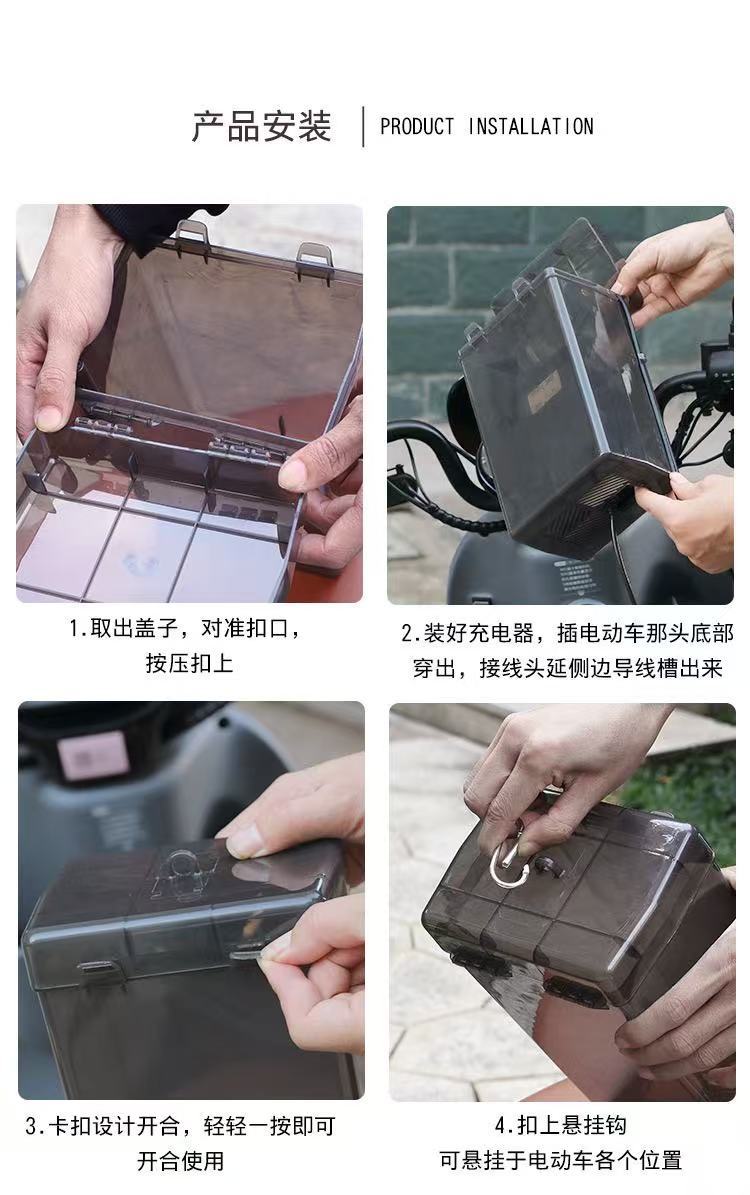 产品安装 | PRODUCT INSTALLATION

1.取出盖子，对准扣口，按压扣上

2.装好充电器，插电动车那头底部穿出，接线头延侧边导线槽出来

3.卡扣设计开合，轻轻一按即可开合使用

4.扣上悬挂钩 可悬挂于电动车各个位置