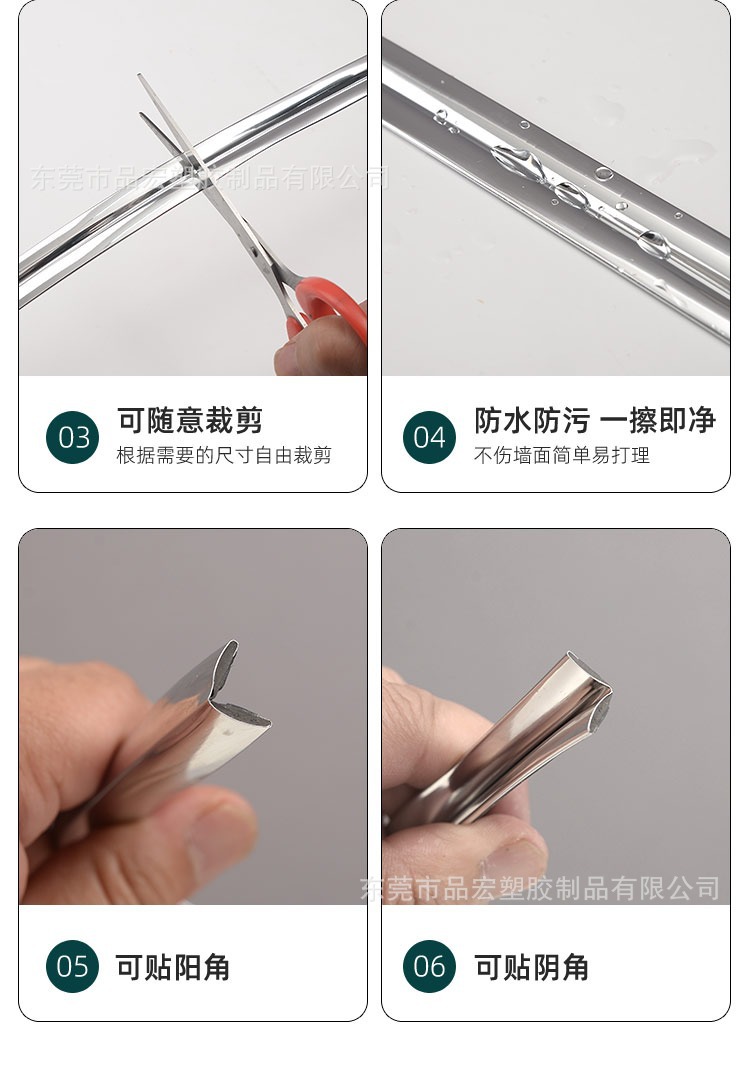 东莞市品宏塑胶制品有限公司

03 可随意裁剪
根据需要的尺寸自由裁剪

04 防水防污 一擦即净
不伤墙面简单易打理

东莞市品宏塑胶制品有限公司

05 可贴阳角

06 可贴阴角