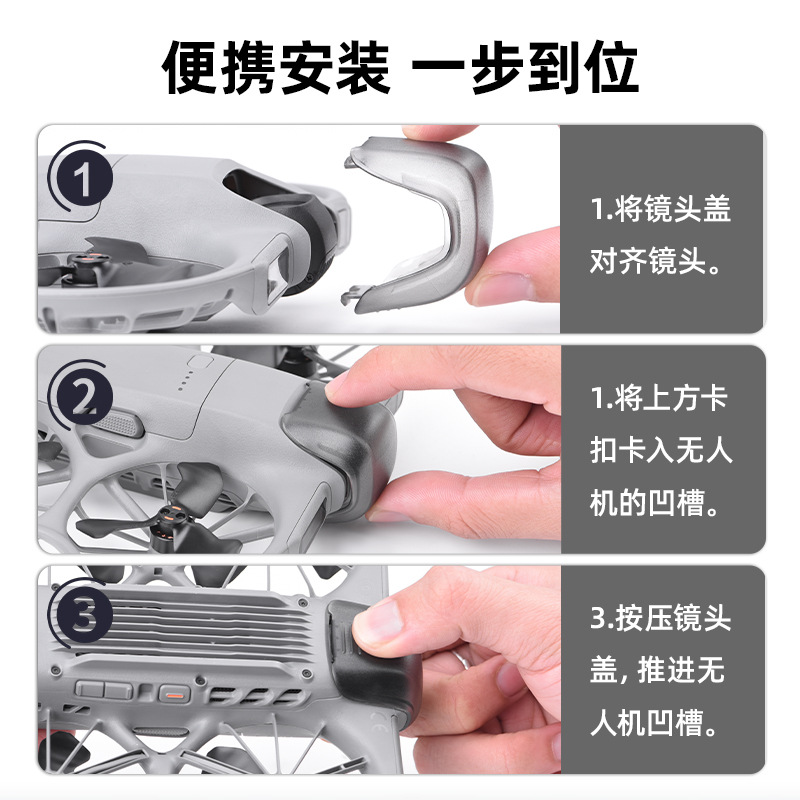 便携安装 一步到位

1

1.将镜头盖对齐镜头。

2

1.将上方卡扣卡入无人机的凹槽。

3

3.按压镜头盖, 推进无人机凹槽。