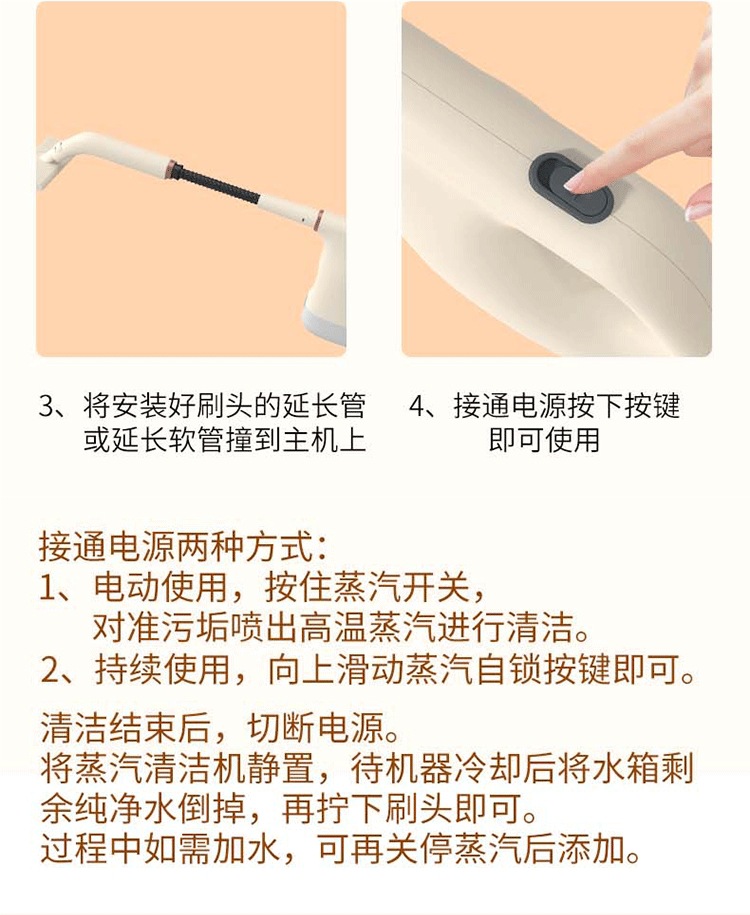 3、将安装好刷头的延长管或延长软管撞到主机上

4、接通电源按下按键即可使用

接通电源两种方式：
1、电动使用，按住蒸汽开关，对准污垢喷出高温蒸汽进行清洁。
2、持续使用，向上滑动蒸汽自锁按键即可。

清洁结束后，切断电源。
将蒸汽清洁机静置，待机器冷却后将水箱剩余纯净水倒掉，再拧下刷头即可。
过程中如需加水，可再关停蒸汽后添加。