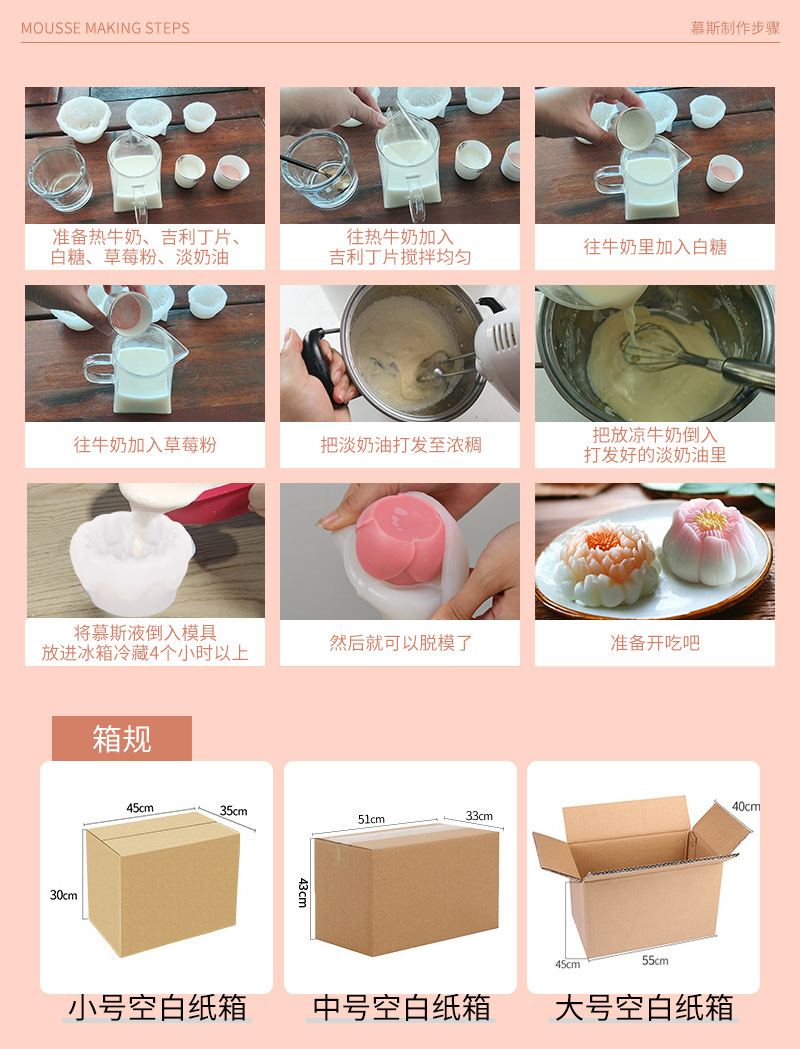 MOUSSE MAKING STEPS

慕斯制作步骤

准备热牛奶、吉利丁片、白糖、草莓粉、淡奶油

往热牛奶加入吉利丁片搅拌均匀

往牛奶里加入白糖

往牛奶加入草莓粉

把淡奶油打发至浓稠

把放凉牛奶倒入打发好的淡奶油里

将慕斯液倒入模具放进冰箱冷藏4个小时以上

然后就可以脱模了

准备开吃吧

箱规

45cm
35cm
30cm

小号空白纸箱

51cm
33cm
43cm

中号空白纸箱

40cm
45cm
55cm

大号空白纸箱