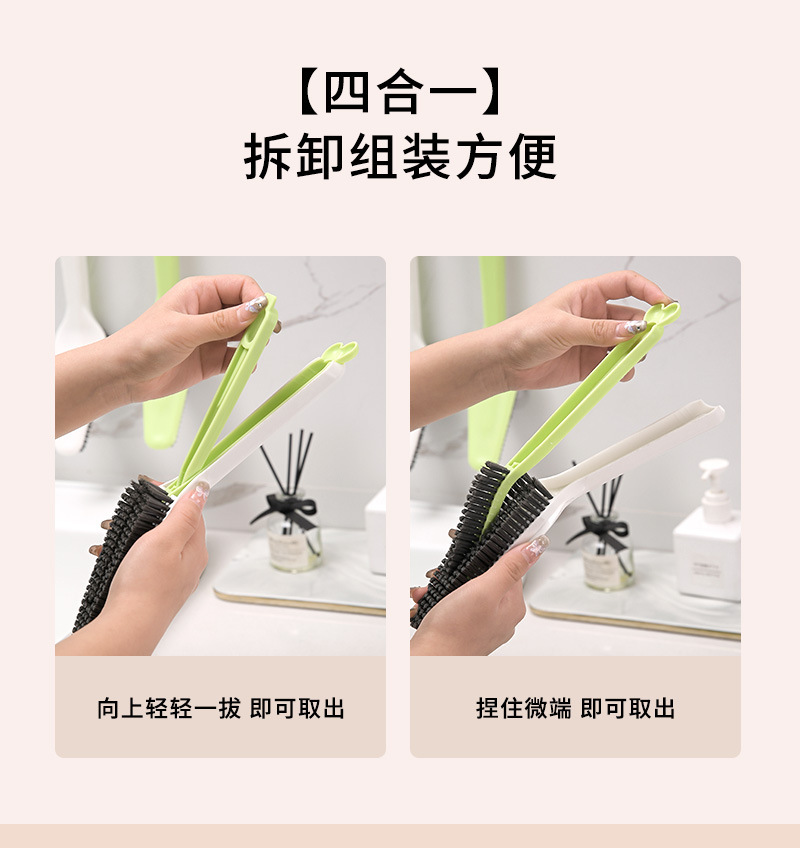 【四合一】
拆卸组装方便

向上轻轻一拔 即可取出

捏住微端 即可取出