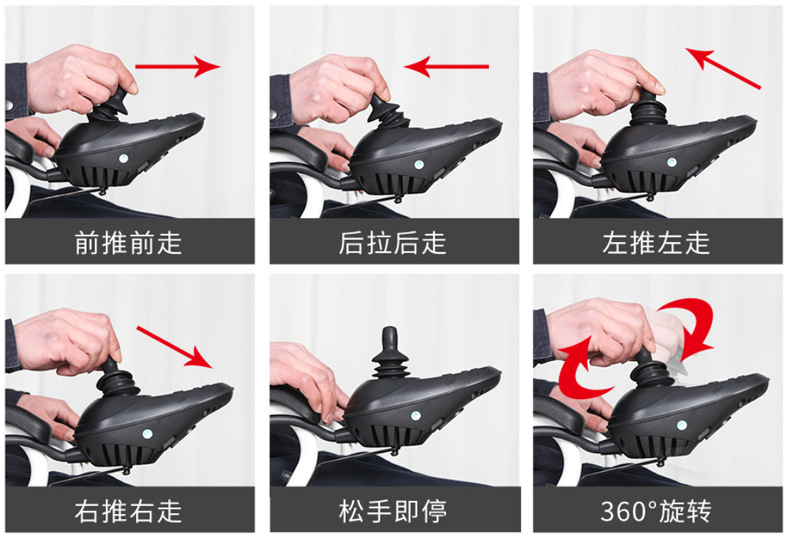 前推前走

后拉后走

左推左走

右推右走

松手即停

360°旋转