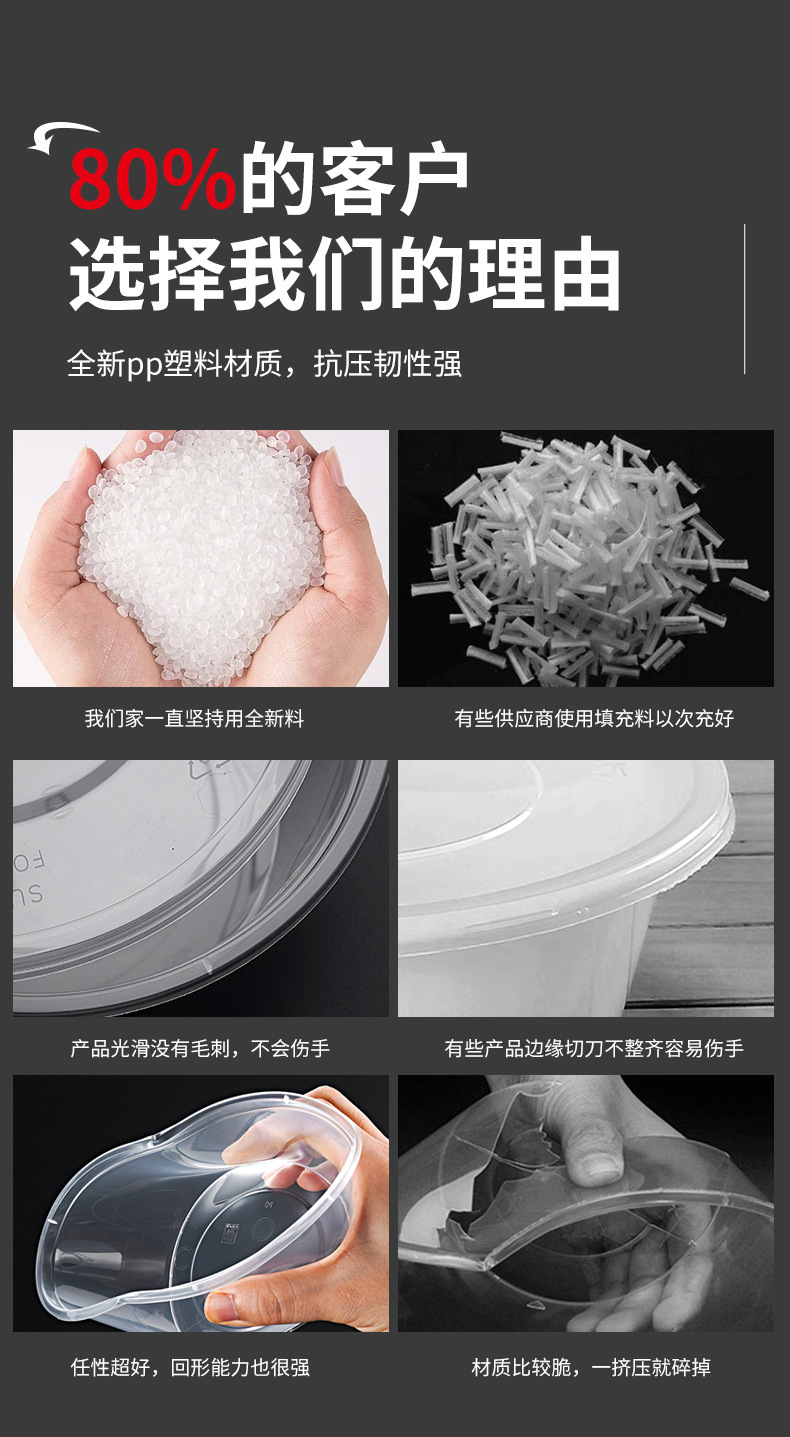 80%的客户
选择我们的理由

全新pp塑料材质，抗压韧性强

我们家一直坚持用全新料

有些供应商使用填充料以次充好

产品光滑没有毛刺，不会伤手

有些产品边缘切刀不整齐容易伤手

任性超好，回形能力也很强

材质比较脆，一挤压就碎掉