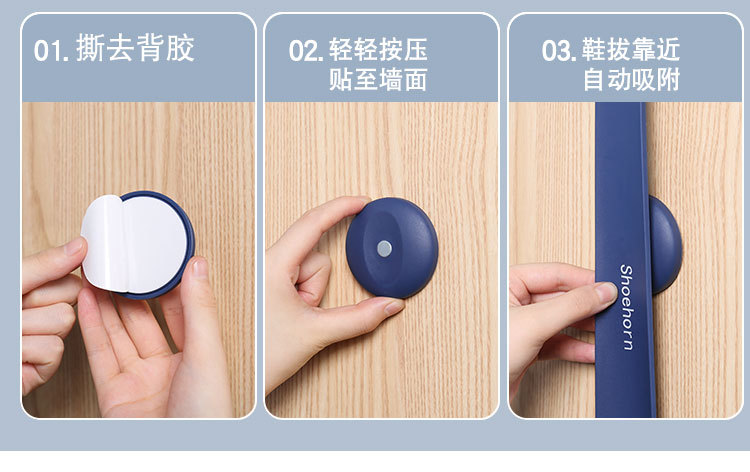 01. 撕去背胶

02. 轻轻按压
贴至墙面

03. 鞋拔靠近
自动吸附

Shoehorn