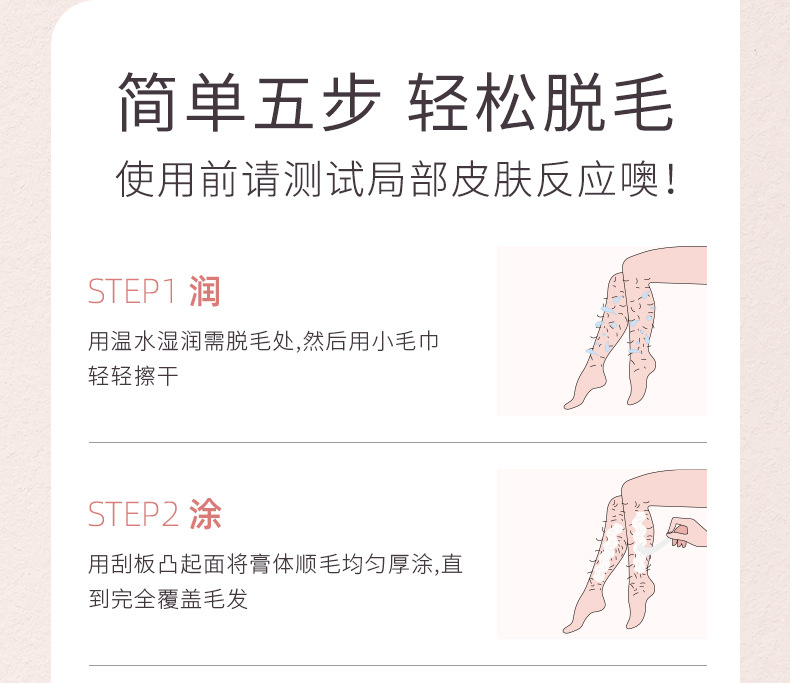 简单五步 轻松脱毛
使用前请测试局部皮肤反应噢!

STEP1 润
用温水湿润需脱毛处,然后用小毛巾轻轻擦干

STEP2 涂
用刮板凸起面将膏体顺毛均匀厚涂,直到完全覆盖毛发