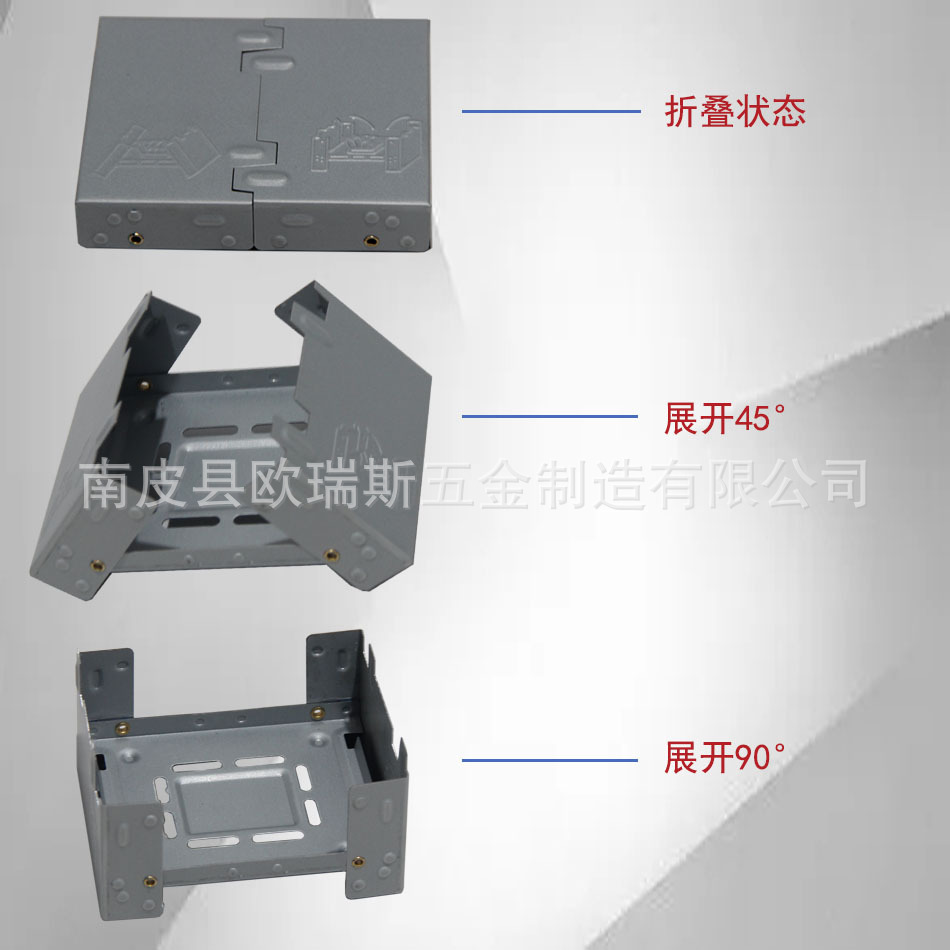 折叠状态

展开45°

南皮县欧瑞斯五金制造有限公司

展开90°