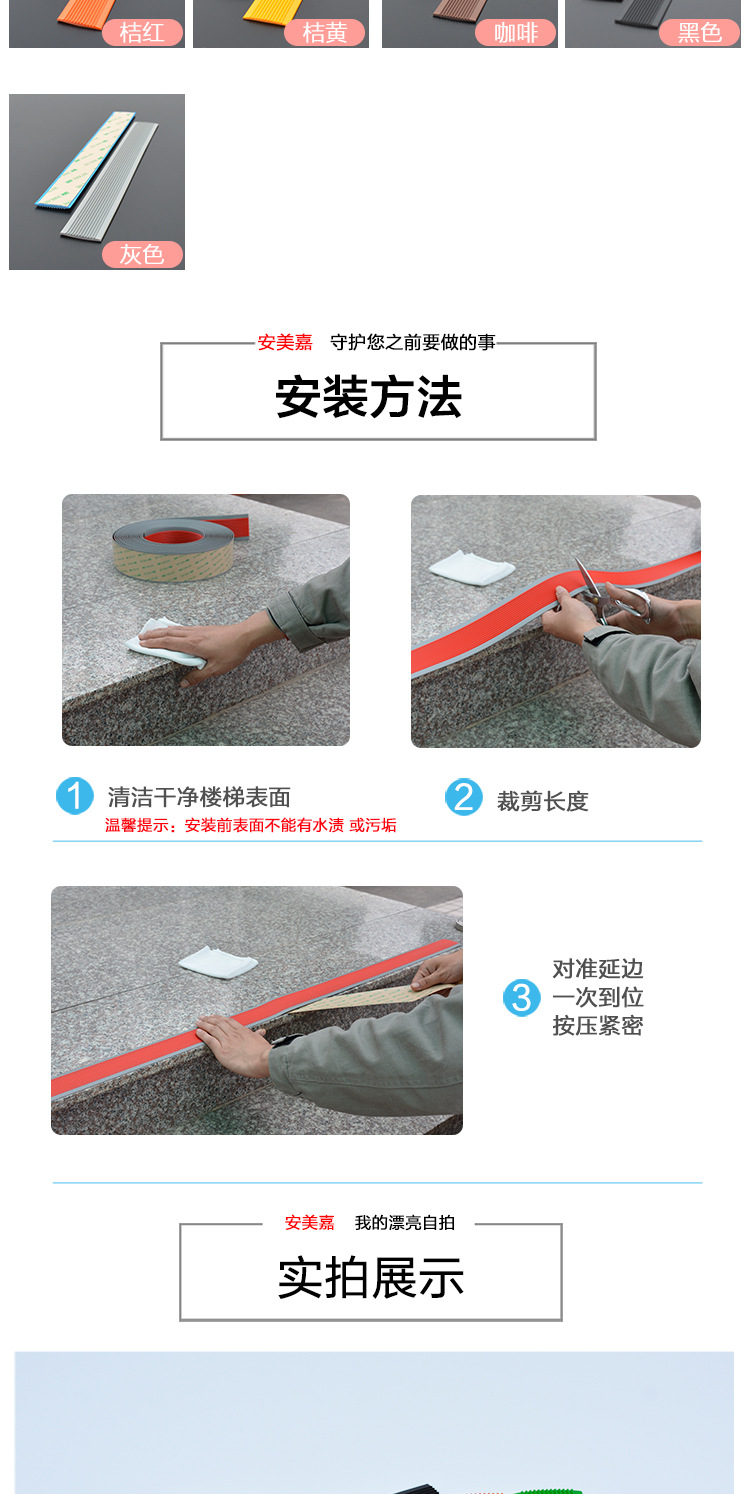 桔红

桔黄

咖啡

黑色

灰色

安美嘉 守护您之前要做的事

安装方法

1 清洁干净楼梯表面

温馨提示：安装前表面不能有水渍 或污垢

2 裁剪长度

3 对准延边 一次到位 按压紧密

安美嘉 我的漂亮自拍

实拍展示