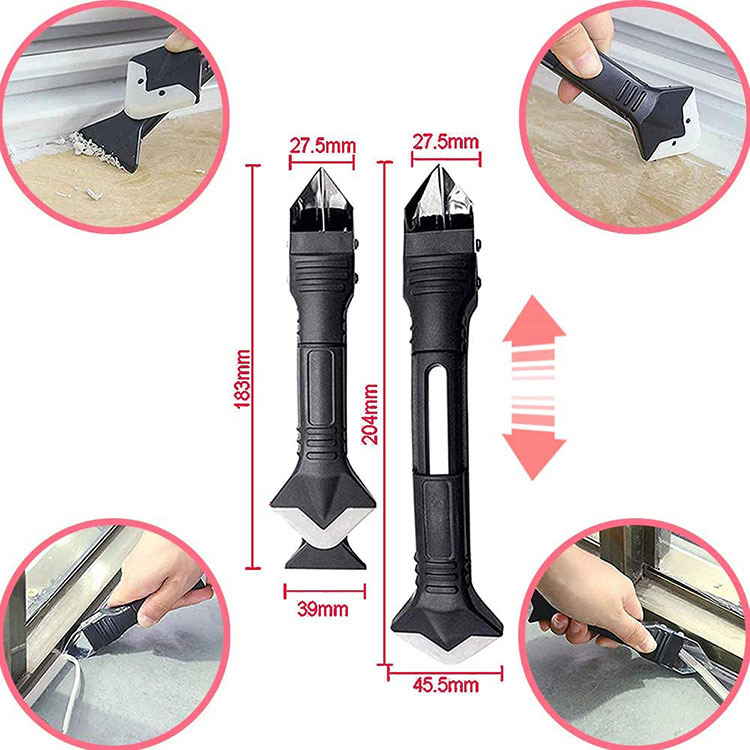 27.5mm
27.5mm
183mm
204mm
39mm
45.5mm