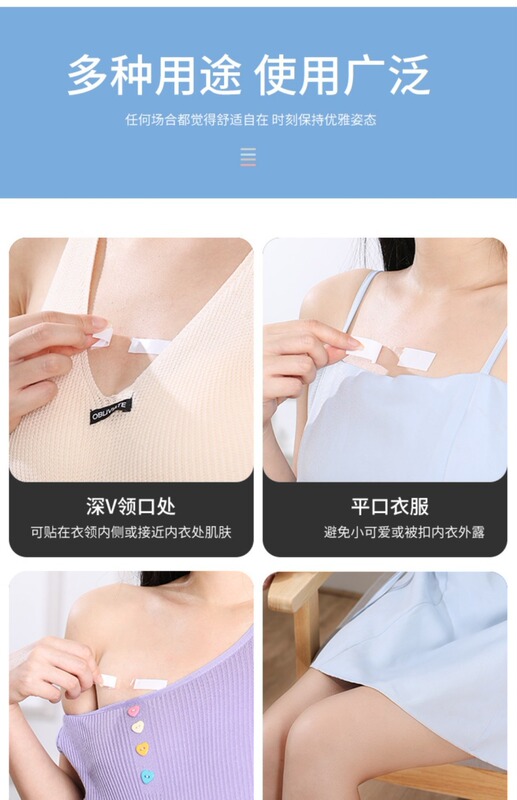 多种用途 使用广泛

任何场合都觉得舒适自在 时刻保持优雅姿态

OBLIVIATE

深V领口处

可贴在衣领内侧或接近内衣处肌肤

平口衣服

避免小可爱或被扣内衣外露