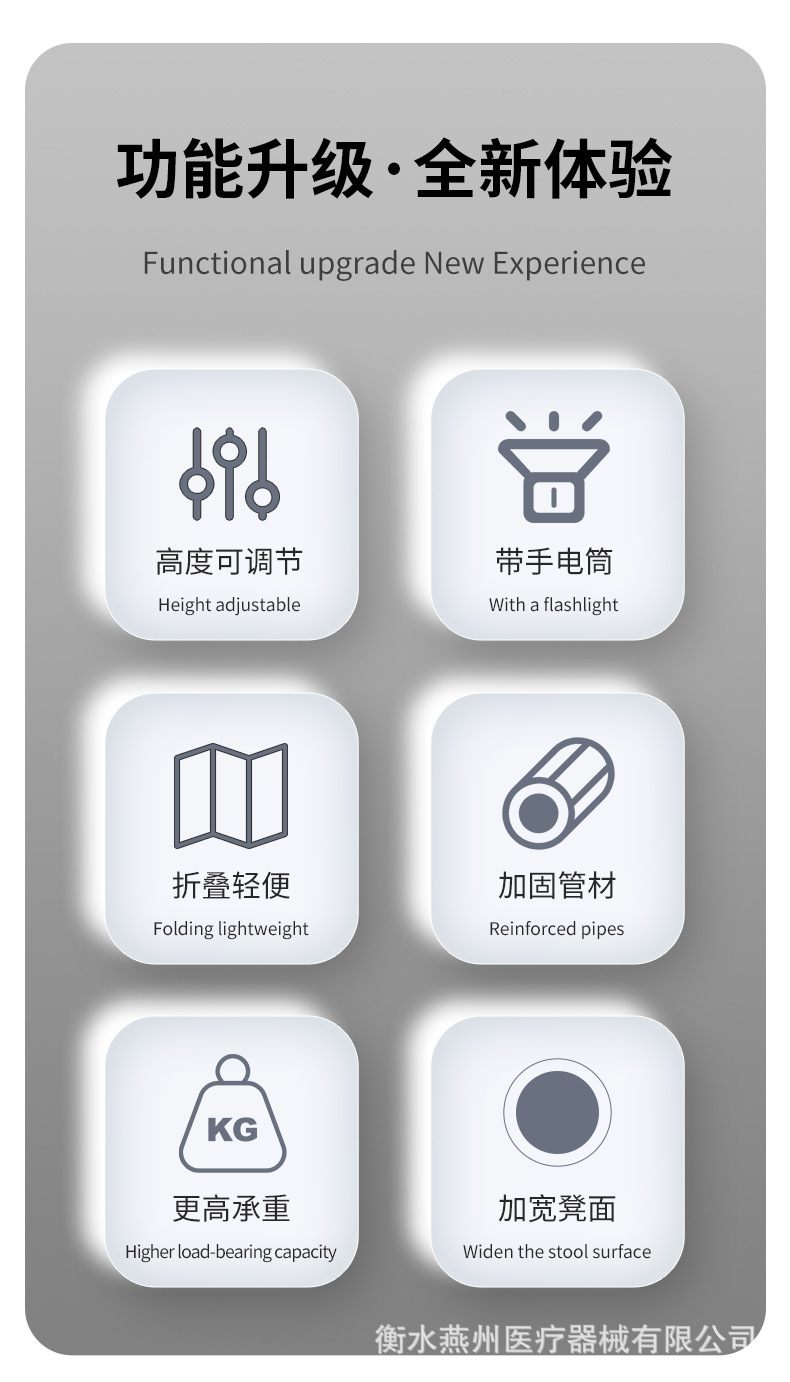 功能升级·全新体验

Functional upgrade New Experience

高度可调节
Height adjustable

带手电筒
With a flashlight

折叠轻便
Folding lightweight

加固管材
Reinforced pipes

KG

更高承重
Higher load-bearing capacity

加宽凳面
Widen the stool surface

衡水燕州医疗器械有限公司