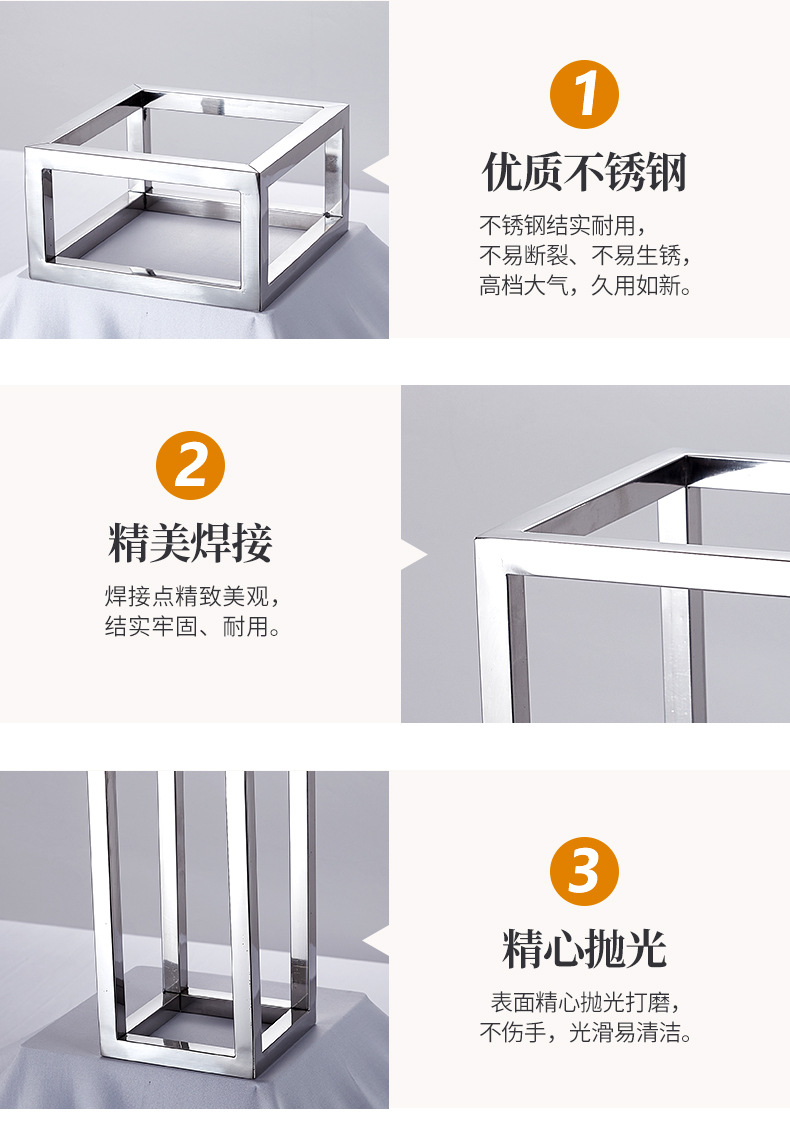 1

优质不锈钢

不锈钢结实耐用，
不易断裂、不易生锈，
高档大气，久用如新。

2

精美焊接

焊接点精致美观，
结实牢固、耐用。

3

精心抛光

表面精心抛光打磨，
不伤手，光滑易清洁。