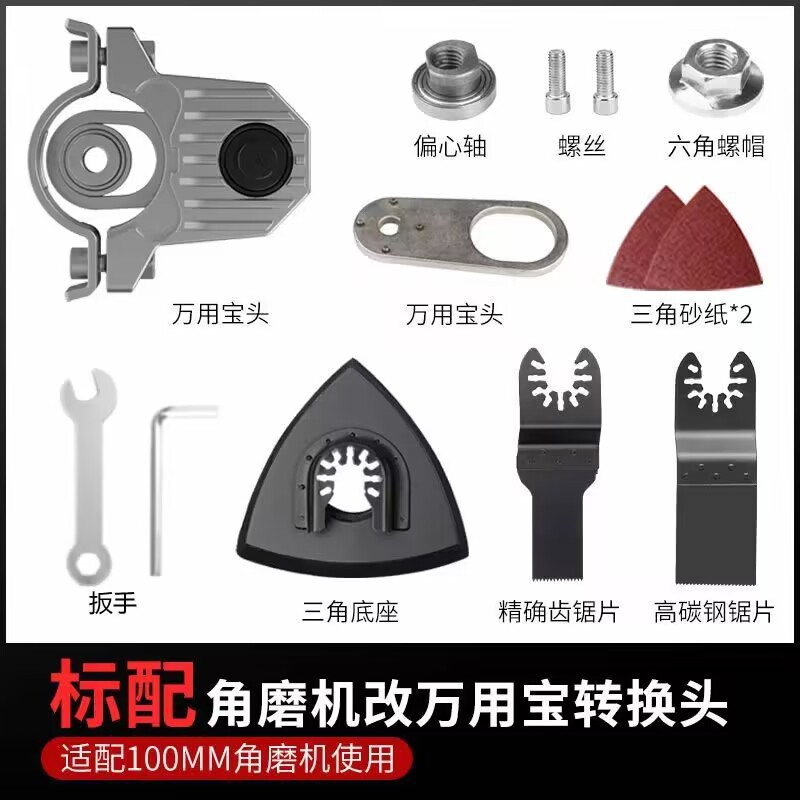 偏心轴 螺丝 六角螺帽

万用宝头 万用宝头 三角砂纸*2

扳手 三角底座 精确齿锯片 高碳钢锯片

标配 角磨机改万用宝转换头

适配100MM角磨机使用