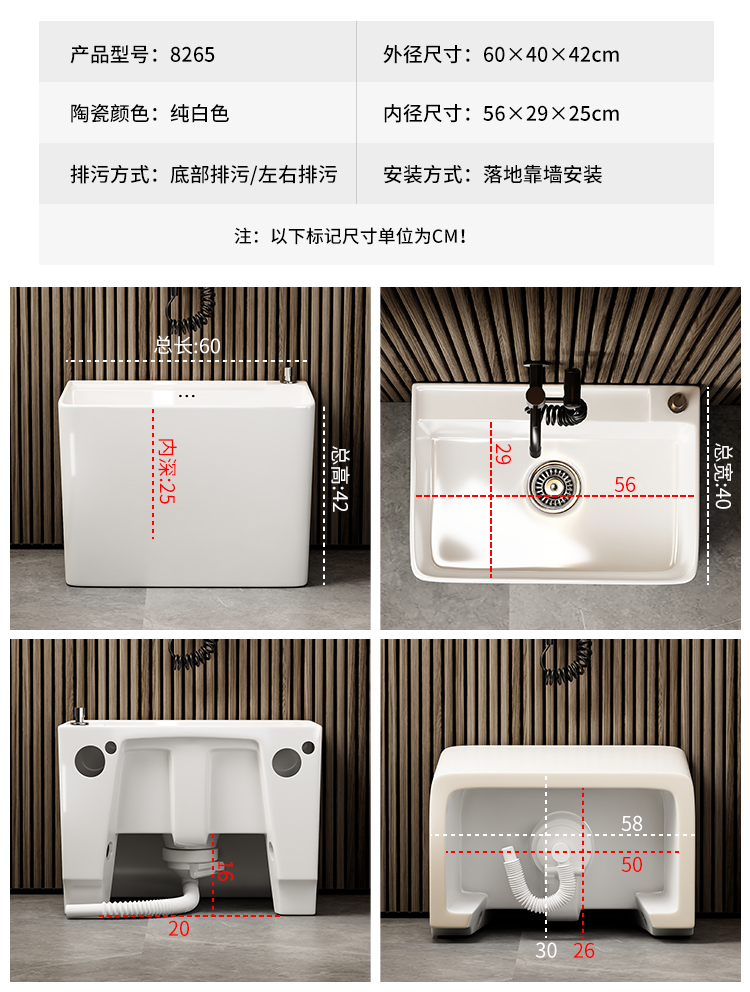 | 产品型号：8265 | 外径尺寸：60×40×42cm |
|---|---|
| 陶瓷颜色：纯白色 | 内径尺寸：56×29×25cm |
| 排污方式：底部排污/左右排污 | 安装方式：落地靠墙安装 |

注：以下标记尺寸单位为CM！

总长:60
内深:25
总高:42

29
56
总宽:40

16
20

58
50
30
26