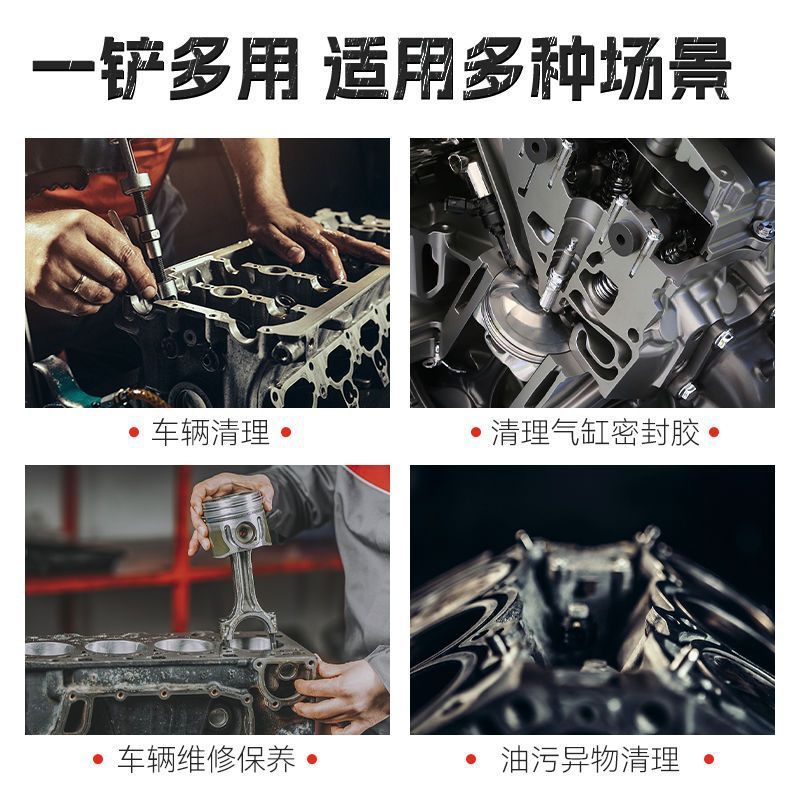 一铲多用 适用多种场景

• 车辆清理 •

• 清理气缸密封胶 •

• 车辆维修保养 •

• 油污异物清理 •