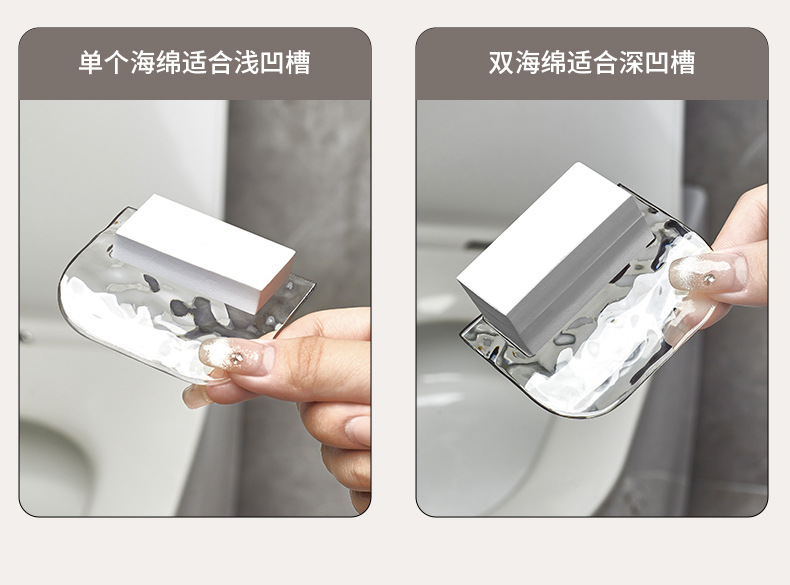 单个海绵适合浅凹槽

双海绵适合深凹槽