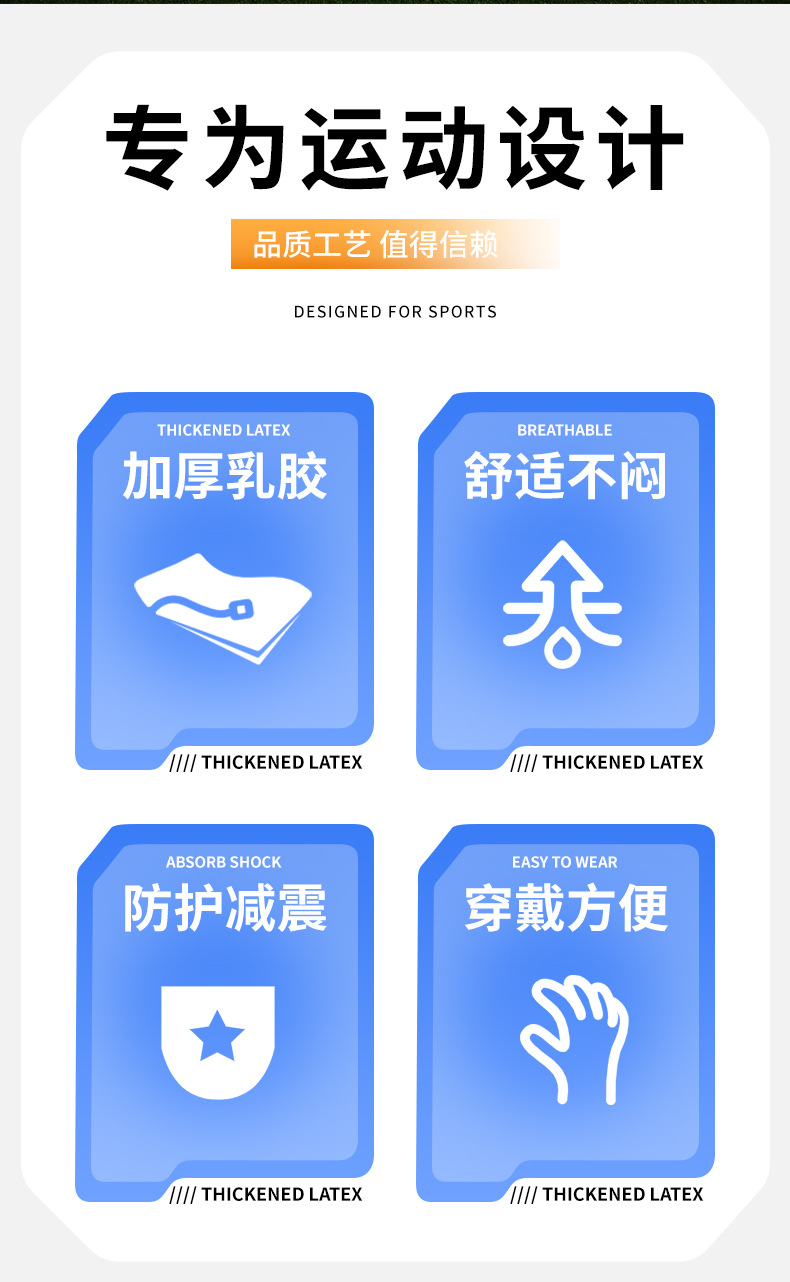 专为运动设计

品质工艺 值得信赖

DESIGNED FOR SPORTS

THICKENED LATEX
加厚乳胶

//// THICKENED LATEX

BREATHABLE
舒适不闷

//// THICKENED LATEX

ABSORB SHOCK
防护减震

//// THICKENED LATEX

EASY TO WEAR
穿戴方便

//// THICKENED LATEX