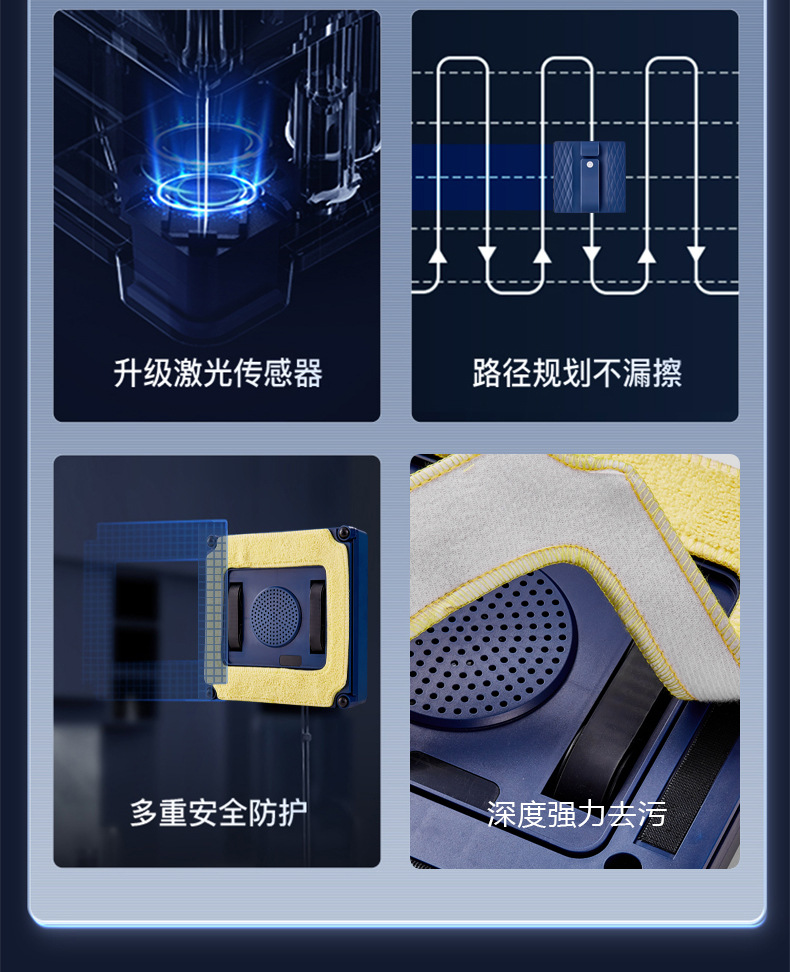 升级激光传感器

路径规划不漏擦

多重安全防护

深度强力去污