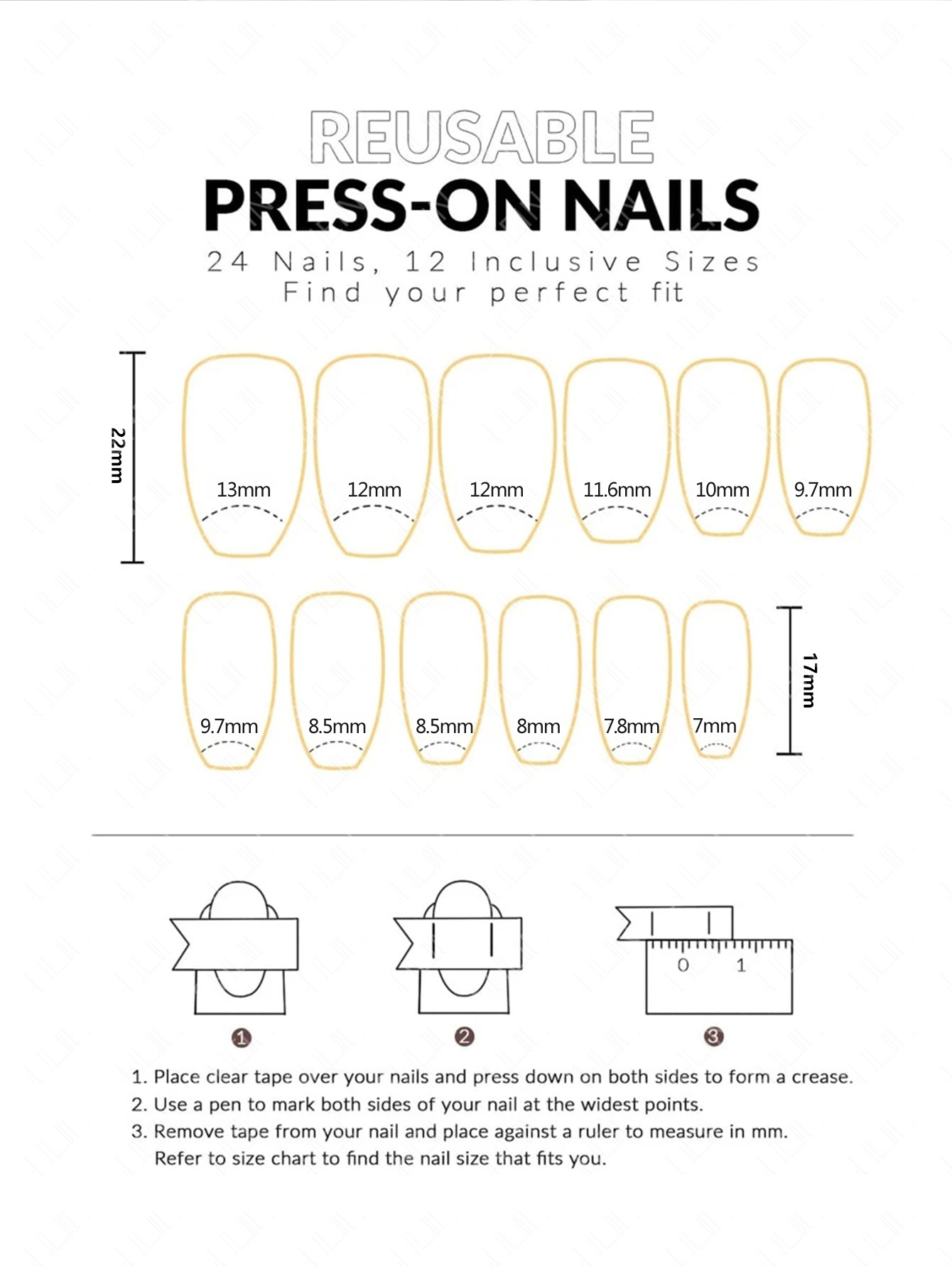 REUSABLE
PRESS-ON NAILS
24 Nails, 12 Inclusive Sizes
Find your perfect fit

22mm

13mm 12mm 12mm 11.6mm 10mm 9.7mm

9.7mm 8.5mm 8.5mm 8mm 7.8mm 7mm

17mm

0 1

1 2 3

1. Place clear tape over your nails and press down on both sides to form a crease.
2. Use a pen to mark both sides of your nail at the widest points.
3. Remove tape from your nail and place against a ruler to measure in mm. Refer to size chart to find the nail size that fits you.