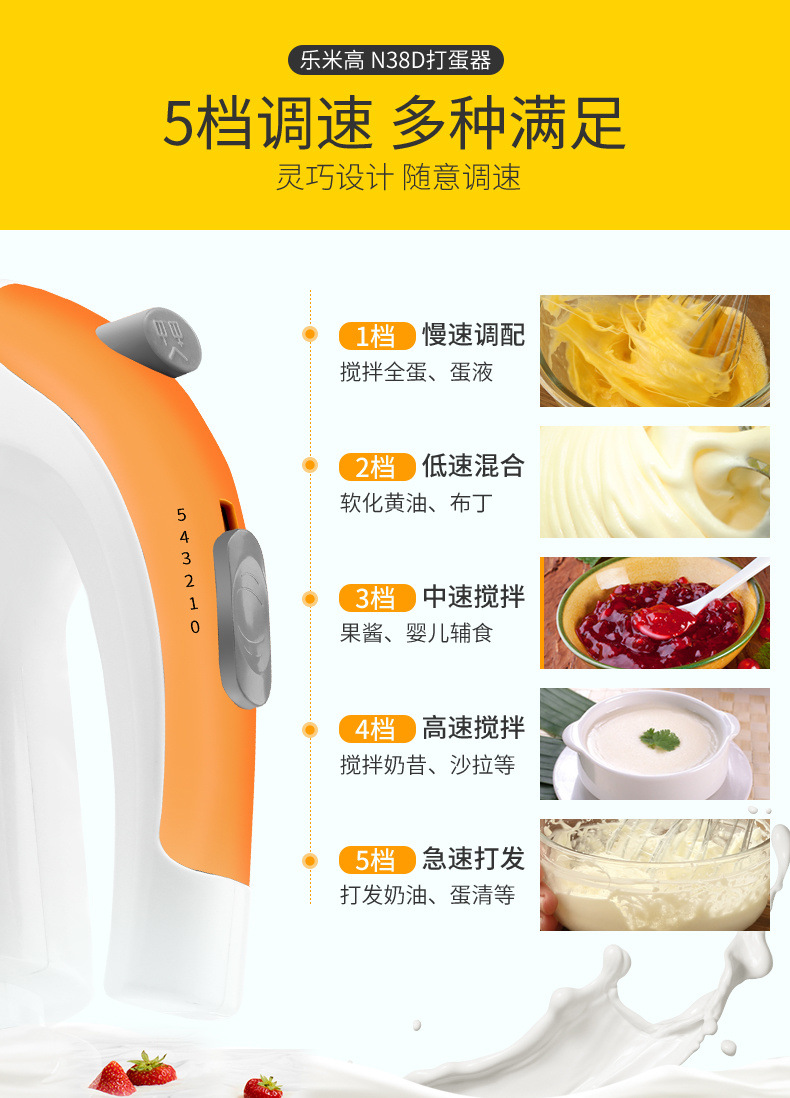 乐米高 N38D打蛋器

5档调速 多种满足

灵巧设计 随意调速

5
4
3
2
1
0

1档 慢速调配
搅拌全蛋、蛋液

2档 低速混合
软化黄油、布丁

3档 中速搅拌
果酱、婴儿辅食

4档 高速搅拌
搅拌奶昔、沙拉等

5档 急速打发
打发奶油、蛋清等