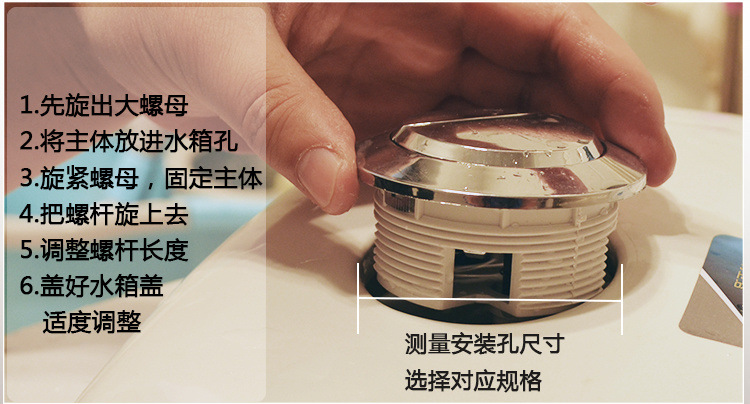 1.先旋出大螺母
2.将主体放进水箱孔
3.旋紧螺母，固定主体
4.把螺杆旋上去
5.调整螺杆长度
6.盖好水箱盖
适度调整

测量安装孔尺寸
选择对应规格