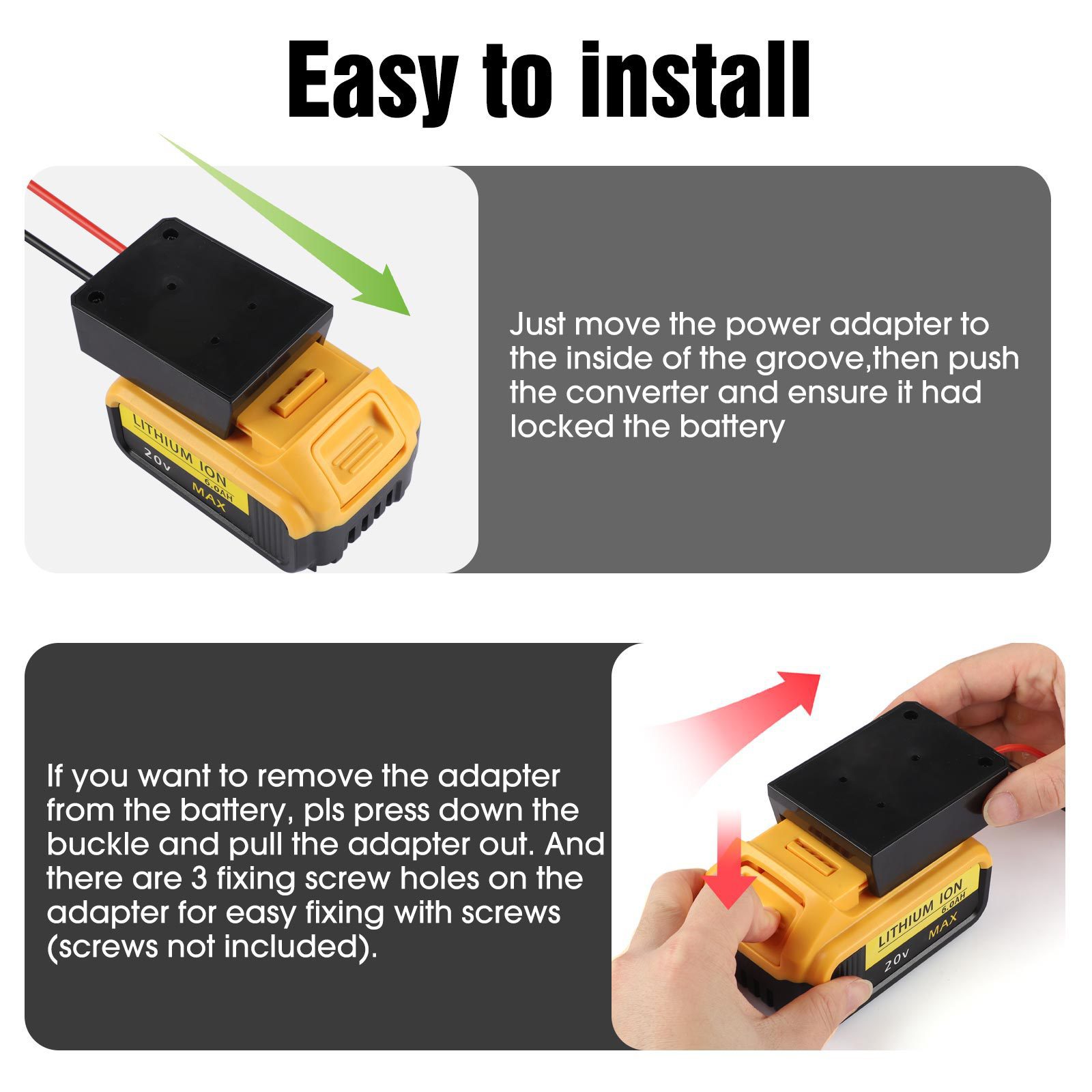 Easy to install

LITHIUM ION
6.0AH
20v
MAX

Just move the power adapter to the inside of the groove,then push the converter and ensure it had locked the battery

If you want to remove the adapter from the battery, pls press down the buckle and pull the adapter out. And there are 3 fixing screw holes on the adapter for easy fixing with screws (screws not included).

LITHIUM ION
6.0AH
20v
MAX