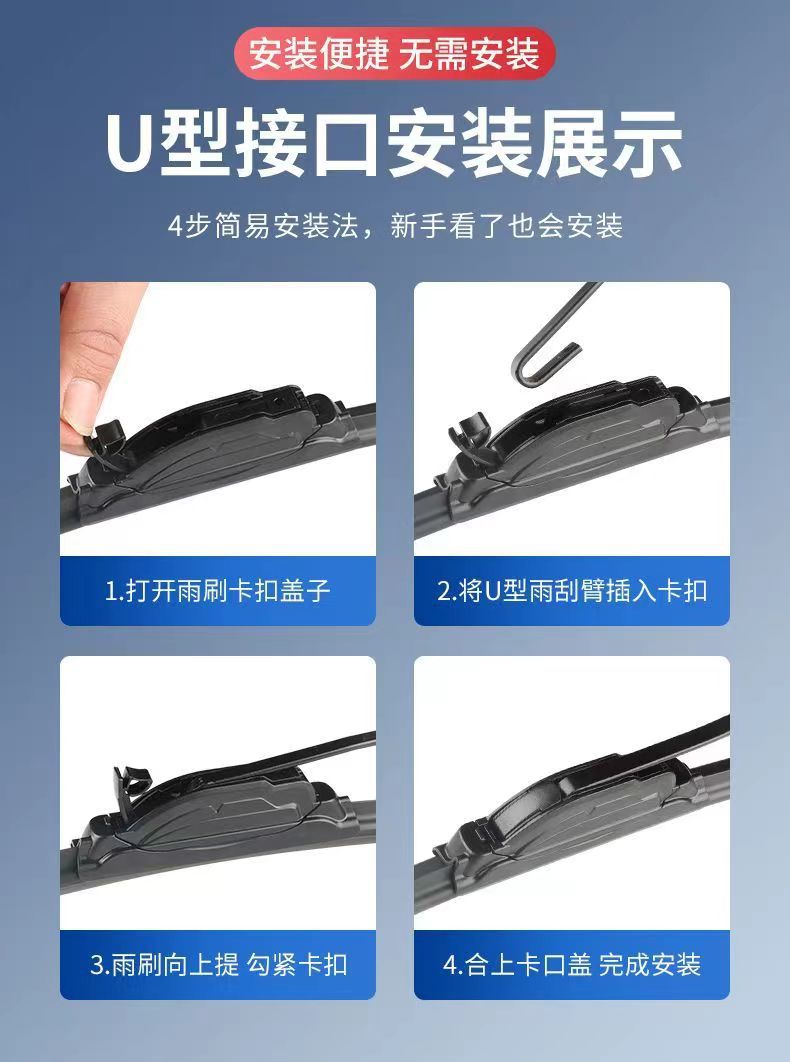 安装便捷 无需安装

U型接口安装展示

4步简易安装法，新手看了也会安装

1.打开雨刷卡扣盖子

2.将U型雨刮臂插入卡扣

3.雨刷向上提 勾紧卡扣

4.合上卡口盖 完成安装