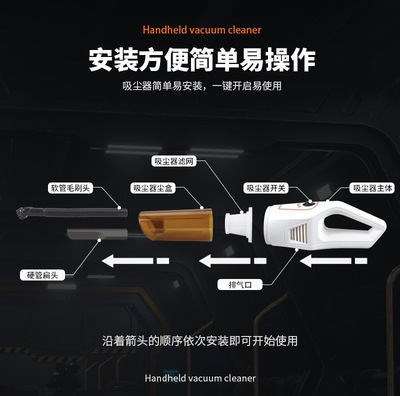 Handheld vacuum cleaner

安装方便简单易操作

吸尘器简单易安装，一键开启易使用

吸尘器滤网

软管毛刷头

吸尘器尘盒

吸尘器开关

吸尘器主体

硬管扁头

排气口

沿着箭头的顺序依次安装即可开始使用

Handheld vacuum cleaner