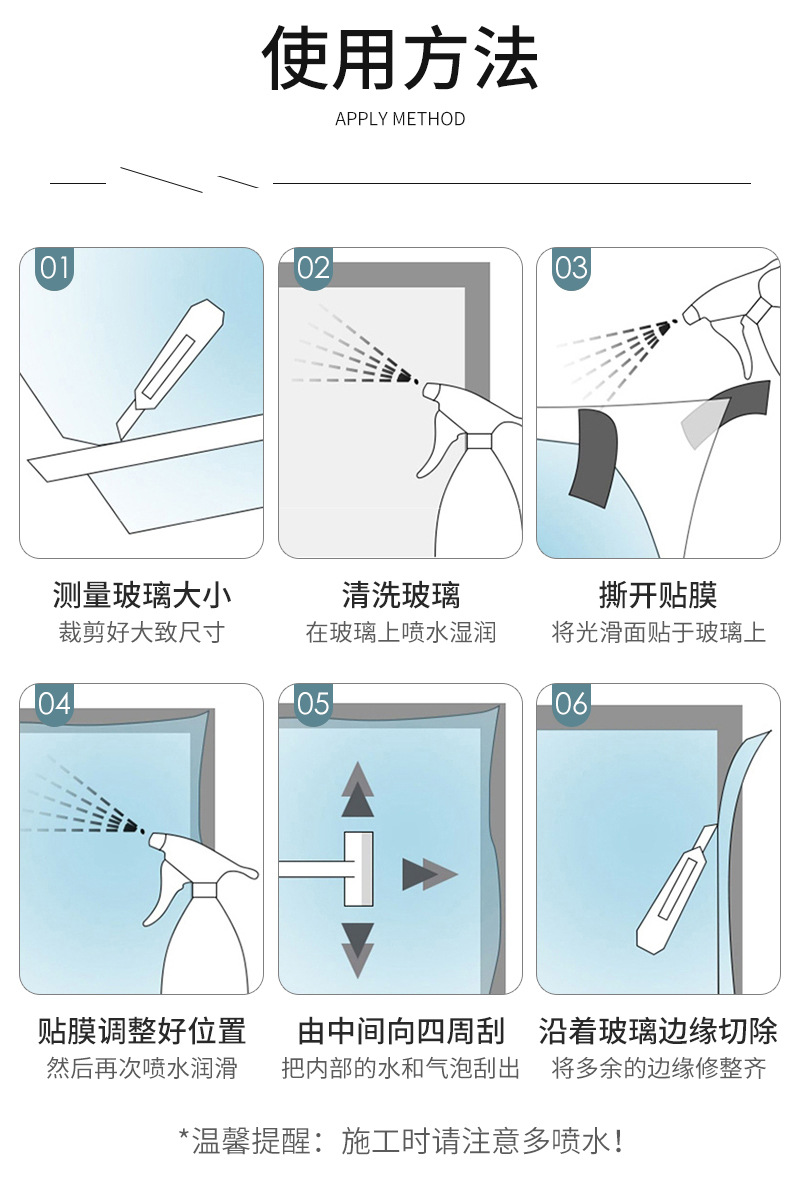 使用方法

APPLY METHOD

01

测量玻璃大小

裁剪好大致尺寸

02

清洗玻璃

在玻璃上喷水湿润

03

撕开贴膜

将光滑面贴于玻璃上

04

贴膜调整好位置

然后再次喷水润滑

05

由中间向四周刮

把内部的水和气泡刮出

06

沿着玻璃边缘切除

将多余的边缘修整齐

*温馨提醒：施工时请注意多喷水！