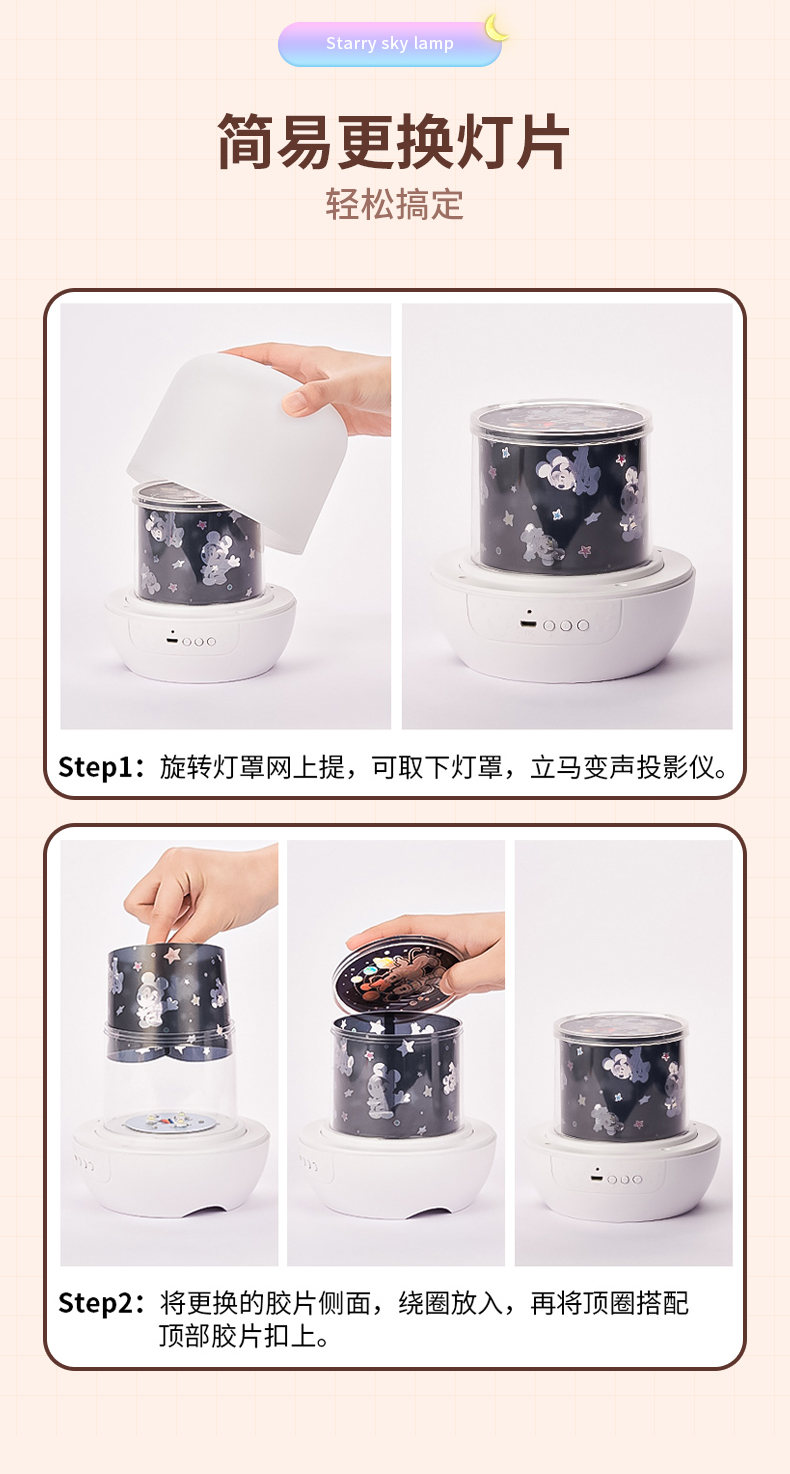 Starry sky lamp

简易更换灯片

轻松搞定

Step1：旋转灯罩网上提，可取下灯罩，立马变声投影仪。

Step2：将更换的胶片侧面，绕圈放入，再将顶圈搭配顶部胶片扣上。