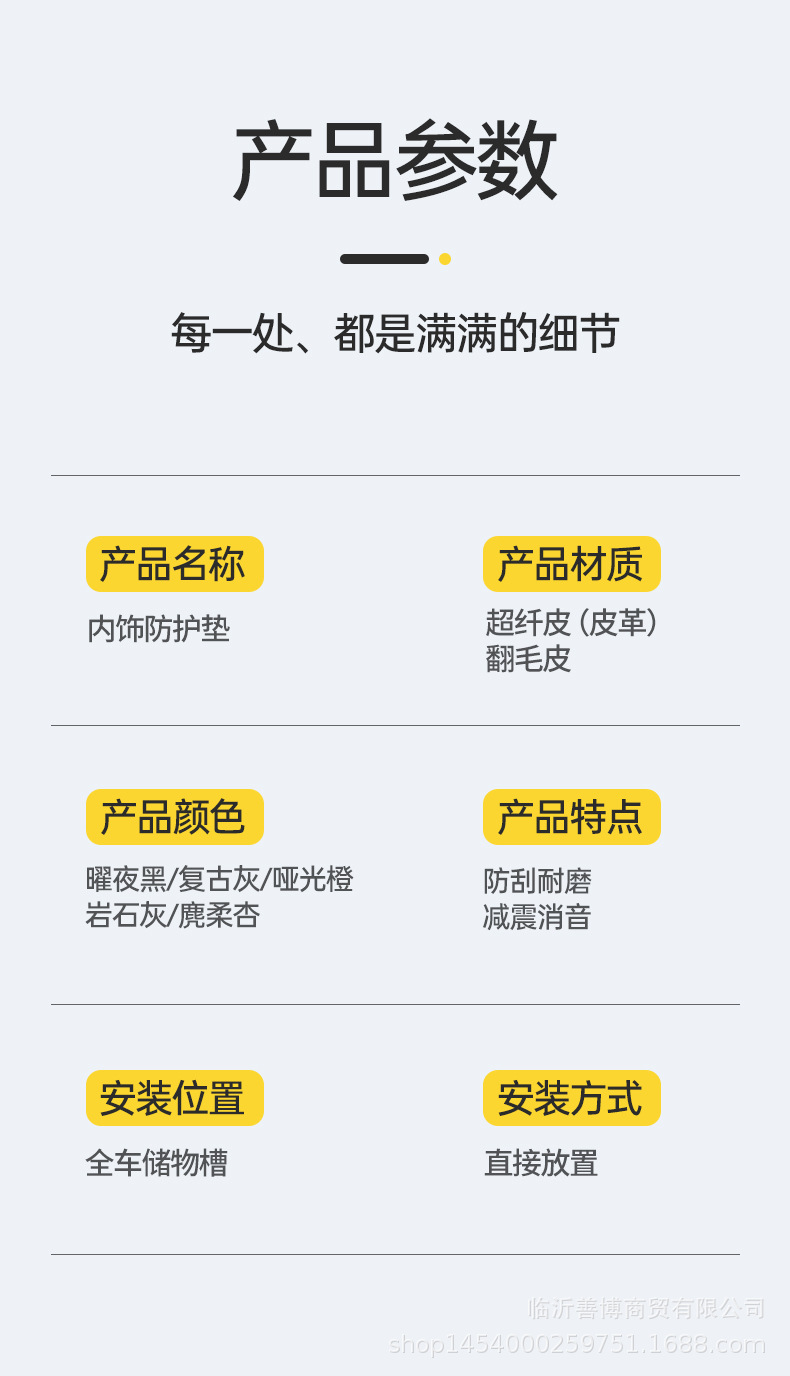 产品参数

每一处、都是满满的细节

产品名称

内饰防护垫

产品材质

超纤皮（皮革）
翻毛皮

产品颜色

曜夜黑/复古灰/哑光橙
岩石灰/麂柔杏

产品特点

防刮耐磨
减震消音

安装位置

全车储物槽

安装方式

直接放置

临沂善博商贸有限公司
shop1454000259751.1688.com