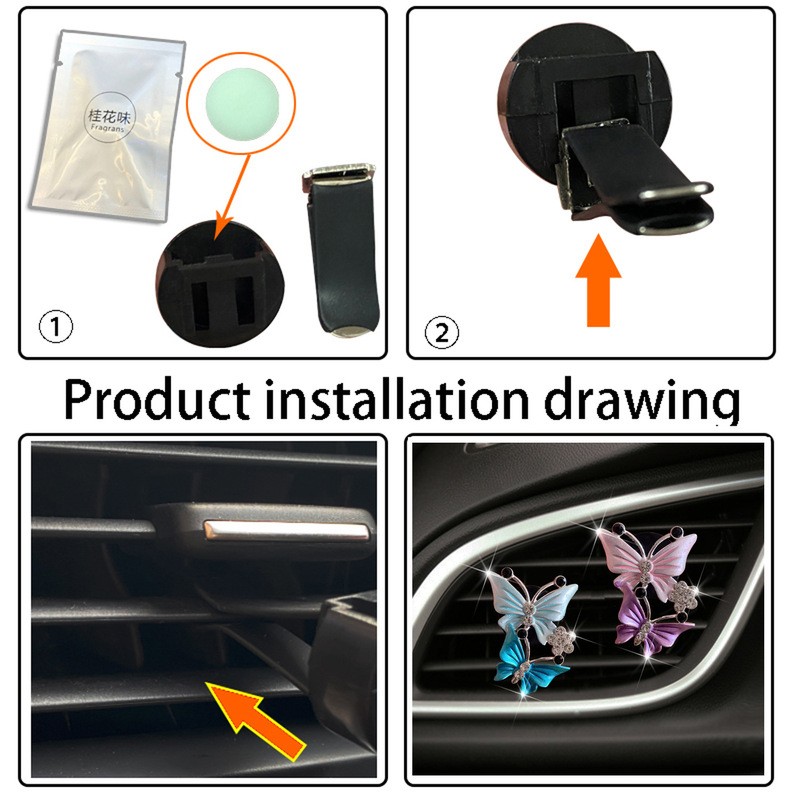 桂花味
Fragrans

①

②

Product installation drawing