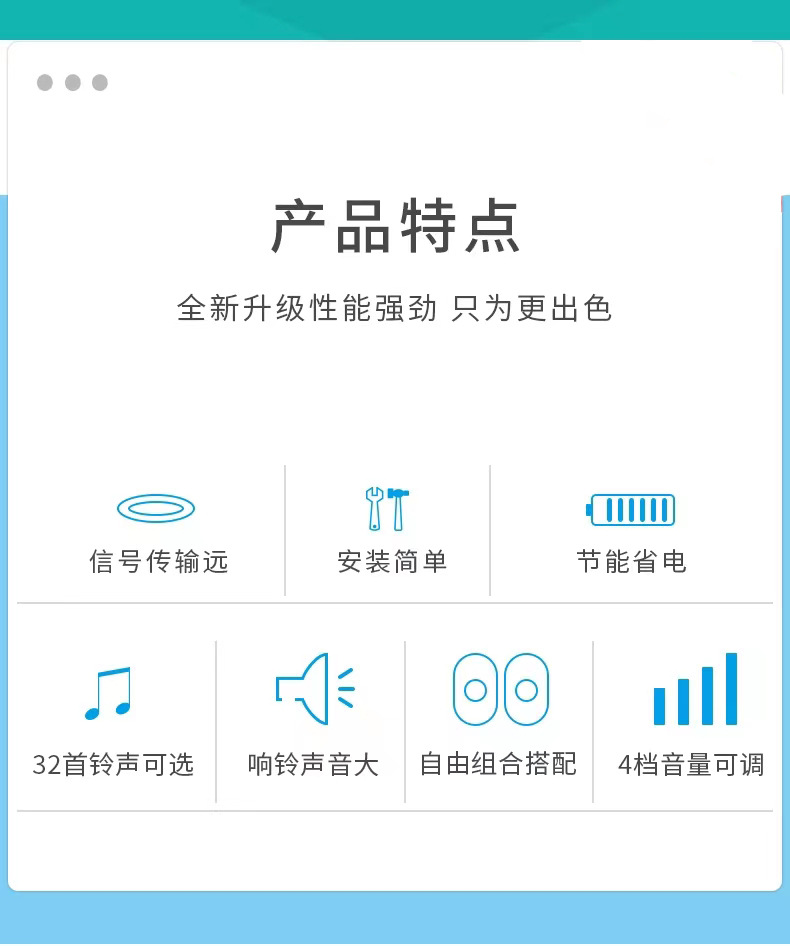 产品特点

全新升级性能强劲 只为更出色

信号传输远

安装简单

节能省电

32首铃声可选

响铃声音大

自由组合搭配

4档音量可调