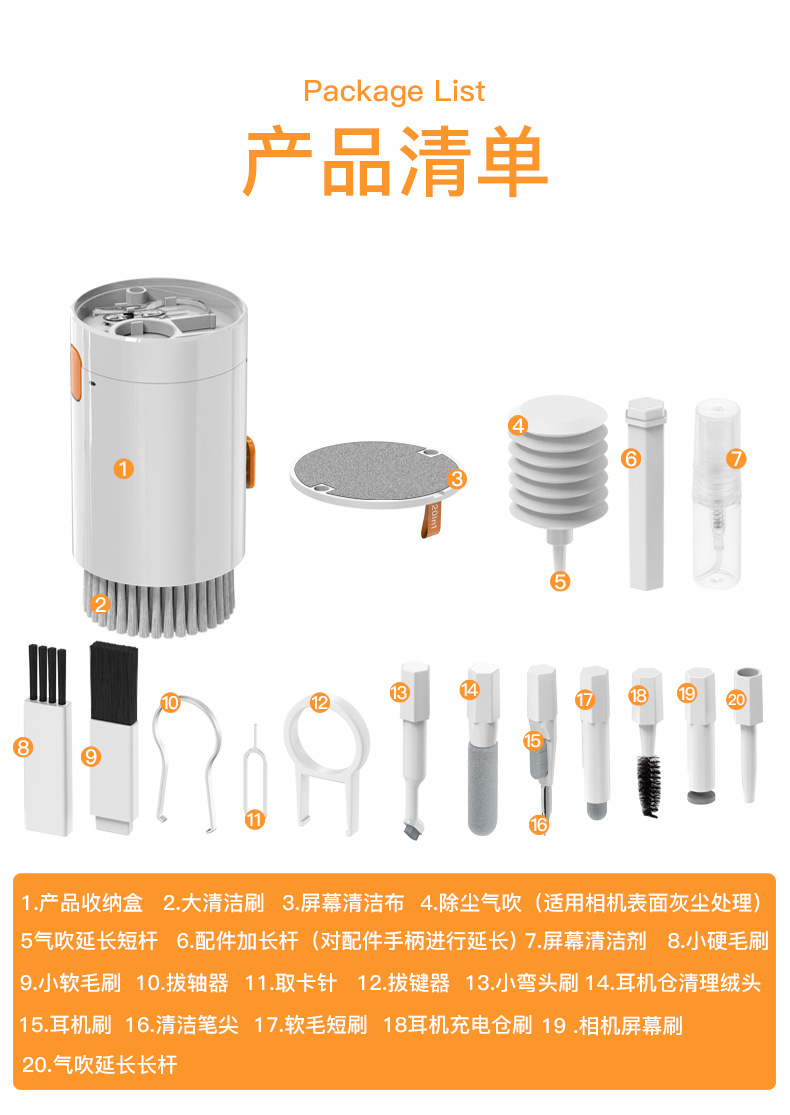 Package List
产品清单

1
2
3
20ml
4
5
6
7
8
9
10
11
12
13
14
15
16
17
18
19
20

1.产品收纳盒 2.大清洁刷 3.屏幕清洁布 4.除尘气吹（适用相机表面灰尘处理）
5气吹延长短杆 6.配件加长杆（对配件手柄进行延长）7.屏幕清洁剂 8.小硬毛刷
9.小软毛刷 10.拔轴器 11.取卡针 12.拔键器 13.小弯头刷 14.耳机仓清理绒头
15.耳机刷 16.清洁笔尖 17.软毛短刷 18耳机充电仓刷 19 .相机屏幕刷
20.气吹延长长杆