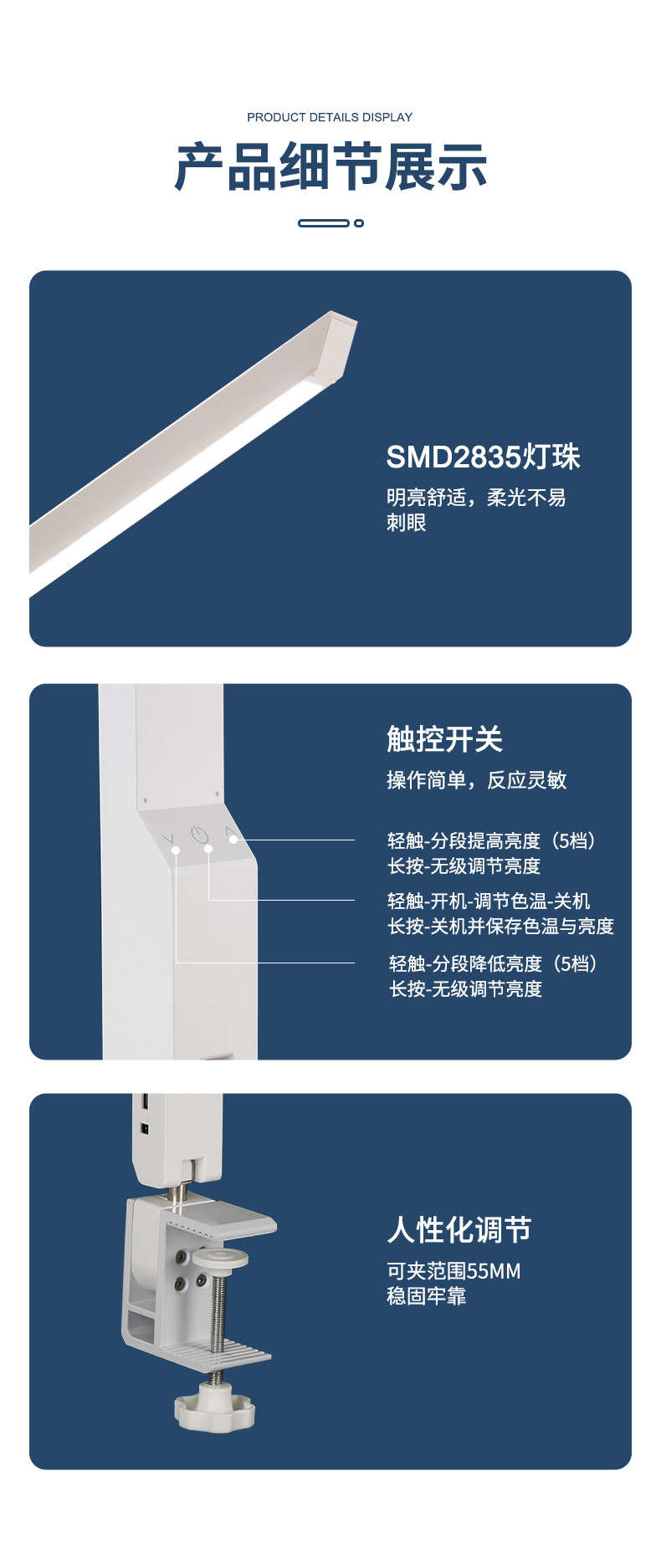 PRODUCT DETAILS DISPLAY

产品细节展示

SMD2835灯珠

明亮舒适，柔光不易刺眼

触控开关

操作简单，反应灵敏

轻触-分段提高亮度（5档）
长按-无级调节亮度

轻触-开机-调节色温-关机
长按-关机并保存色温与亮度

轻触-分段降低亮度（5档）
长按-无级调节亮度

人性化调节

可夹范围55MM
稳固牢靠