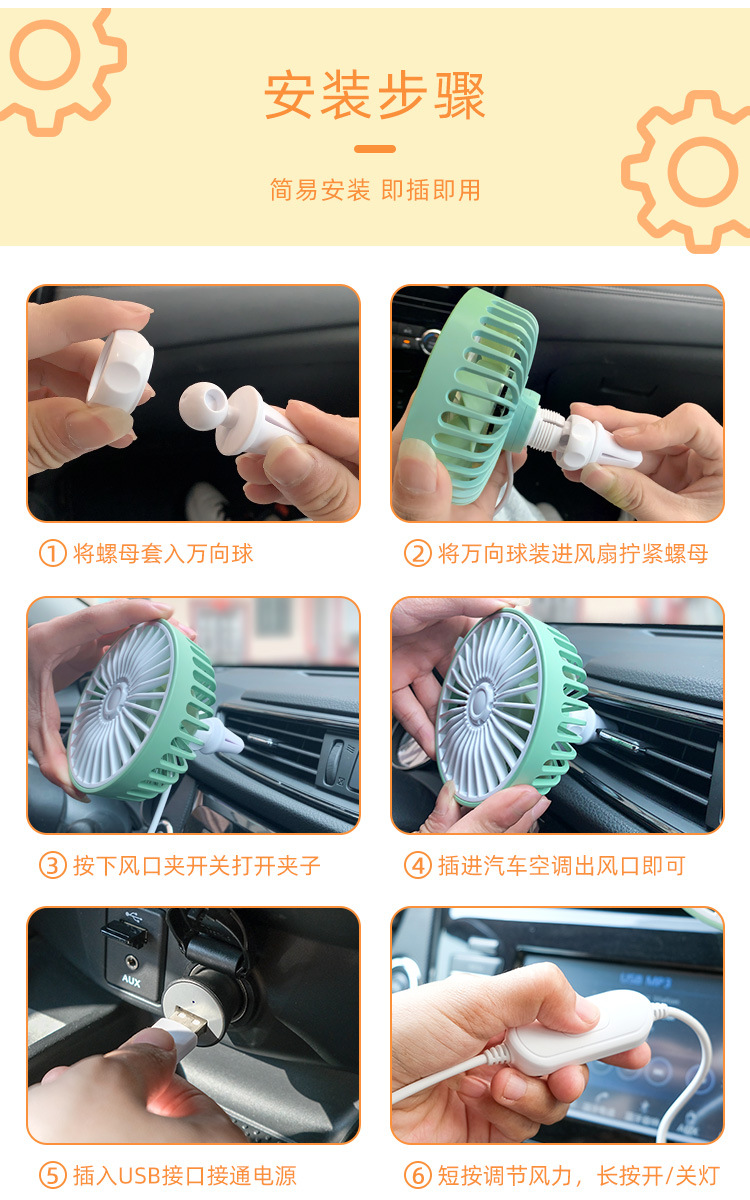 安装步骤

简易安装 即插即用

① 将螺母套入万向球

② 将万向球装进风扇拧紧螺母

③ 按下风口夹开关打开夹子

④ 插进汽车空调出风口即可

AUX

⑤ 插入USB接口接通电源

USB MP3

⑥ 短按调节风力，长按开/关灯