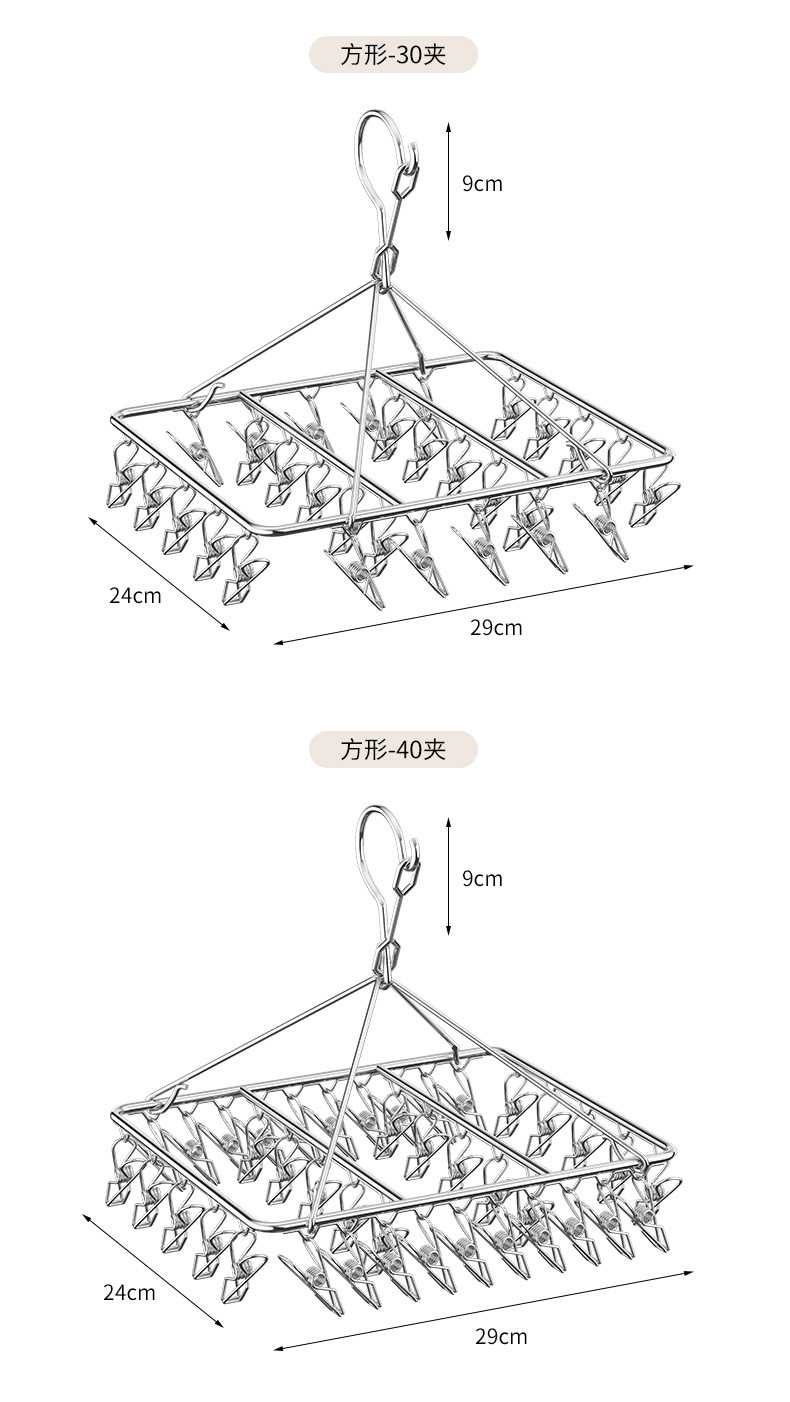 方形-30夹

9cm

24cm

29cm

方形-40夹

9cm

24cm

29cm