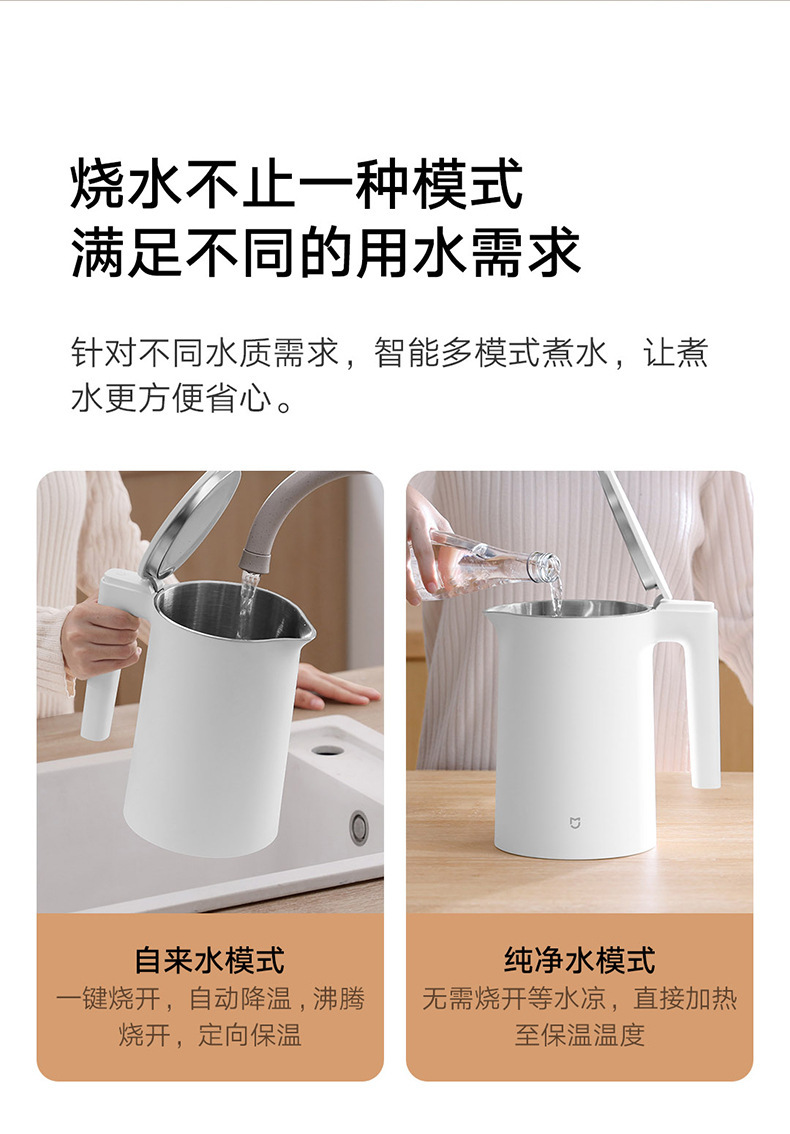 烧水不止一种模式
满足不同的用水需求

针对不同水质需求，智能多模式煮水，让煮水更方便省心。

自来水模式
一键烧开，自动降温，沸腾烧开，定向保温

纯净水模式
无需烧开等水凉，直接加热至保温温度