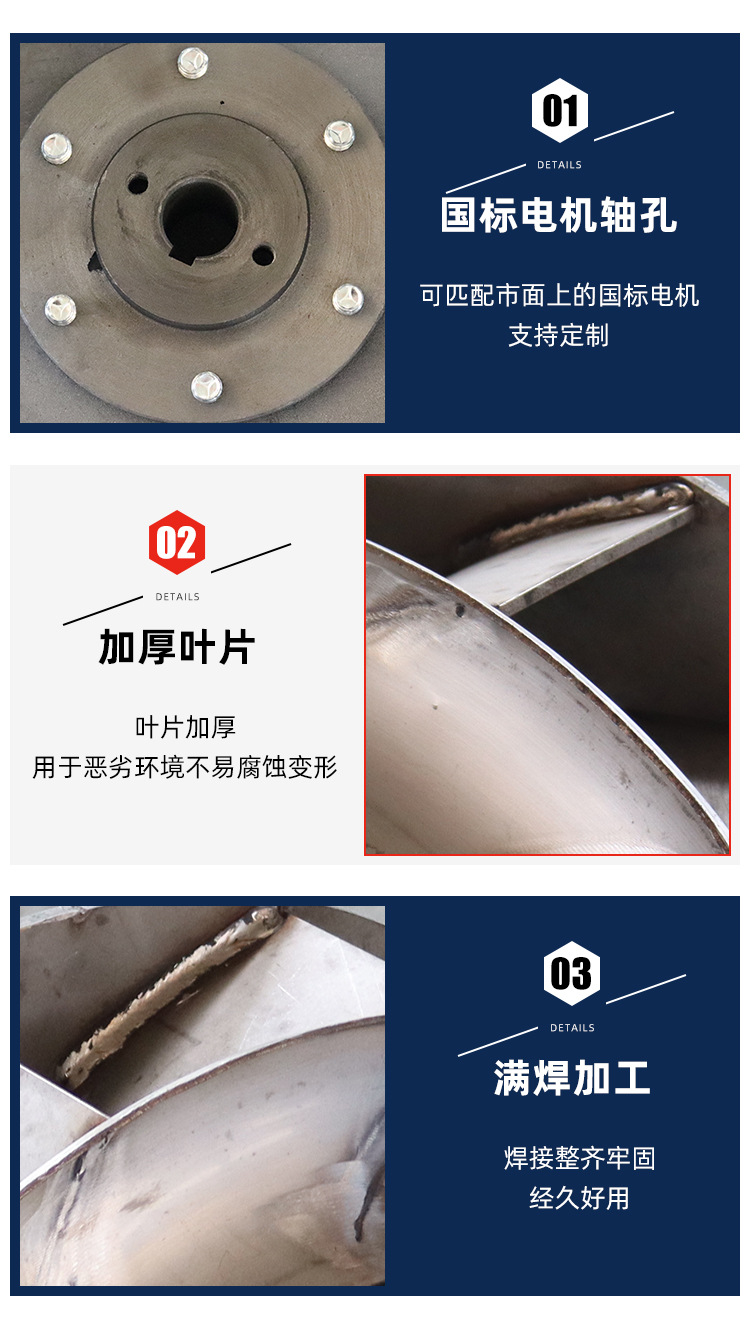 01
DETAILS
国标电机轴孔

可匹配市面上的国标电机
支持定制

02
DETAILS
加厚叶片

叶片加厚
用于恶劣环境不易腐蚀变形

03
DETAILS
满焊加工

焊接整齐牢固
经久好用