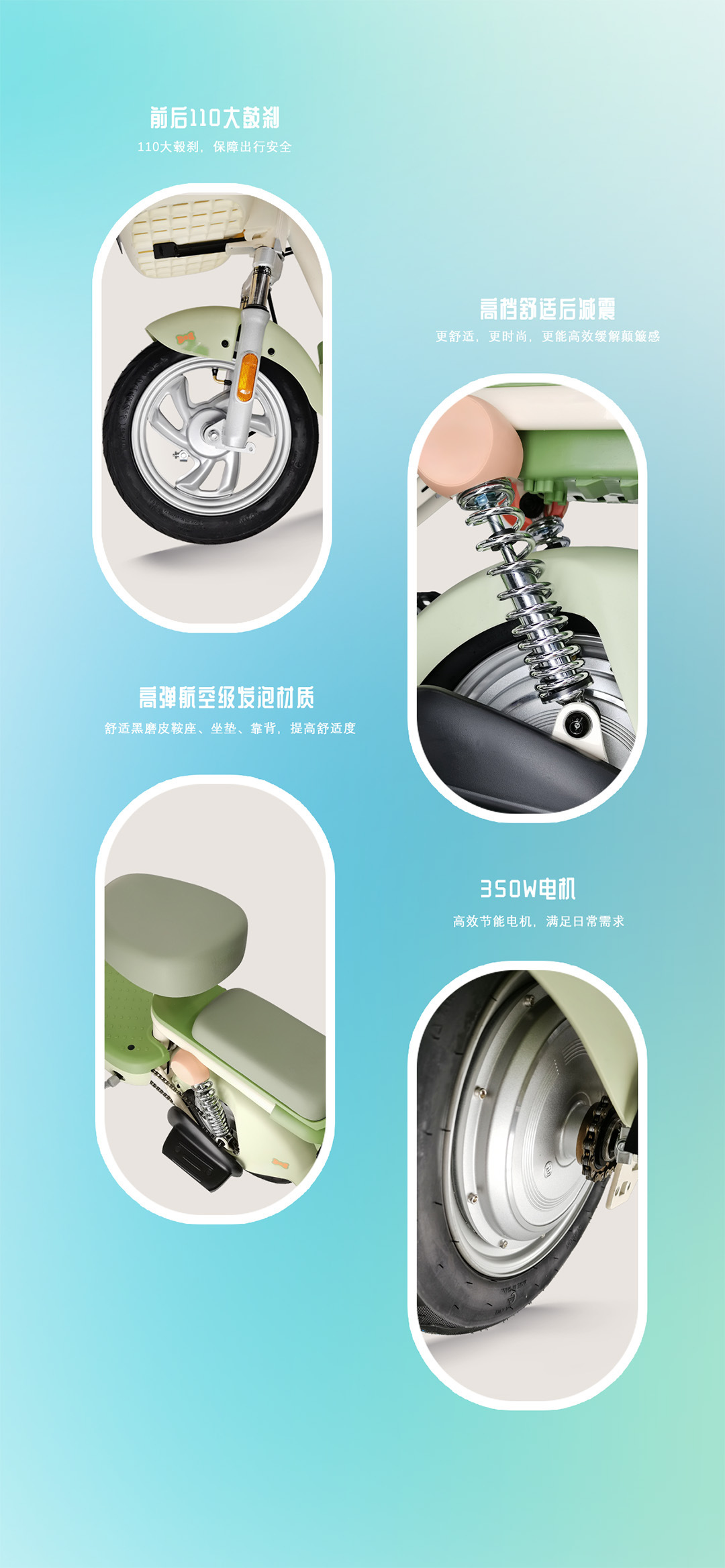 前后110大鼓刹

110大毂刹，保障出行安全

高档舒适后减震

更舒适，更时尚，更能高效缓解颠簸感

高弹航空级发泡材质

舒适黑磨皮鞍座、坐垫、靠背，提高舒适度

350W电机

高效节能电机，满足日常需求